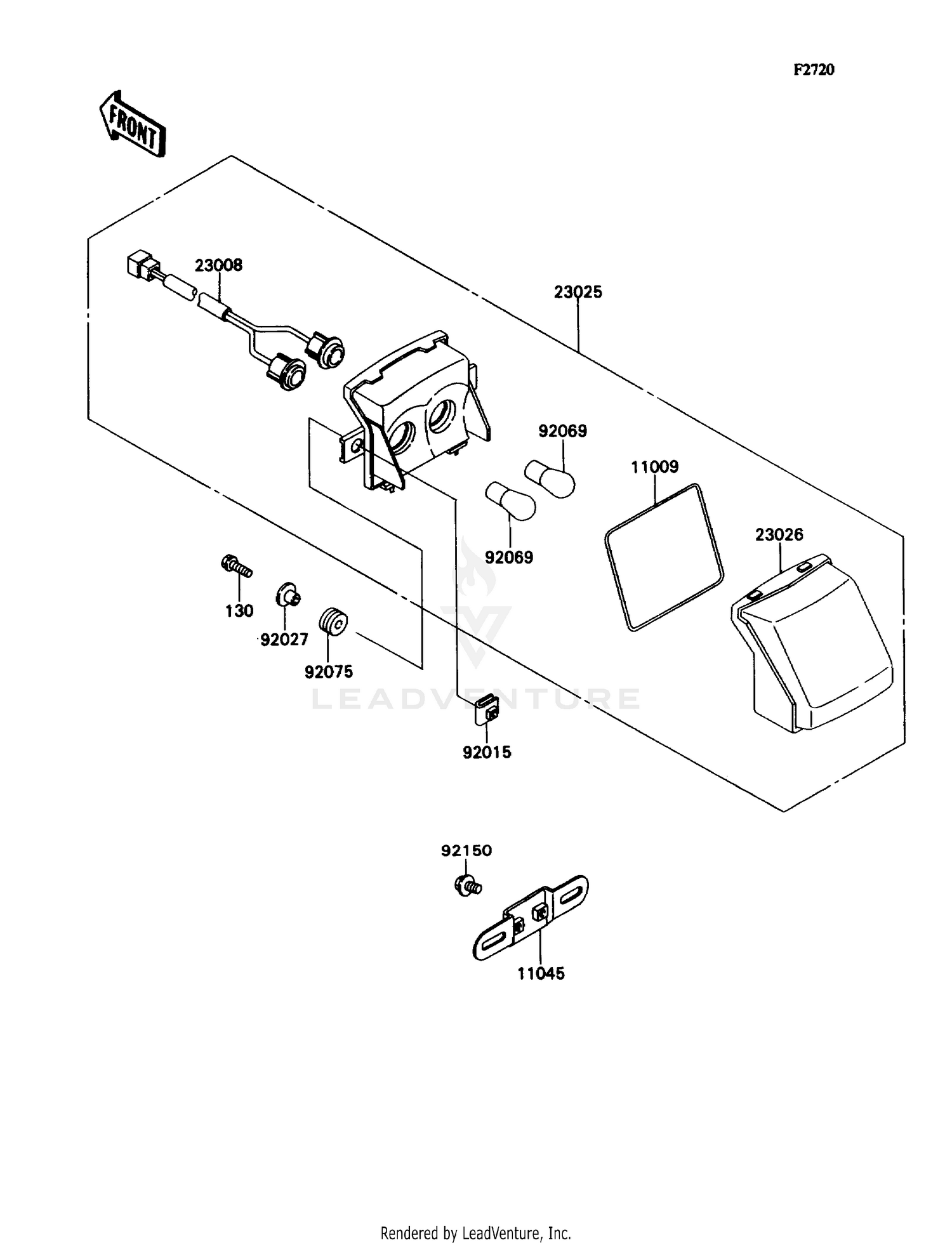 F2720

FRONT

23008

23025

92069

11009

92069

23026

130

92027

92075

LEADVENTURE

92015

92150

11045

Rendered by LeadVenture, Inc.