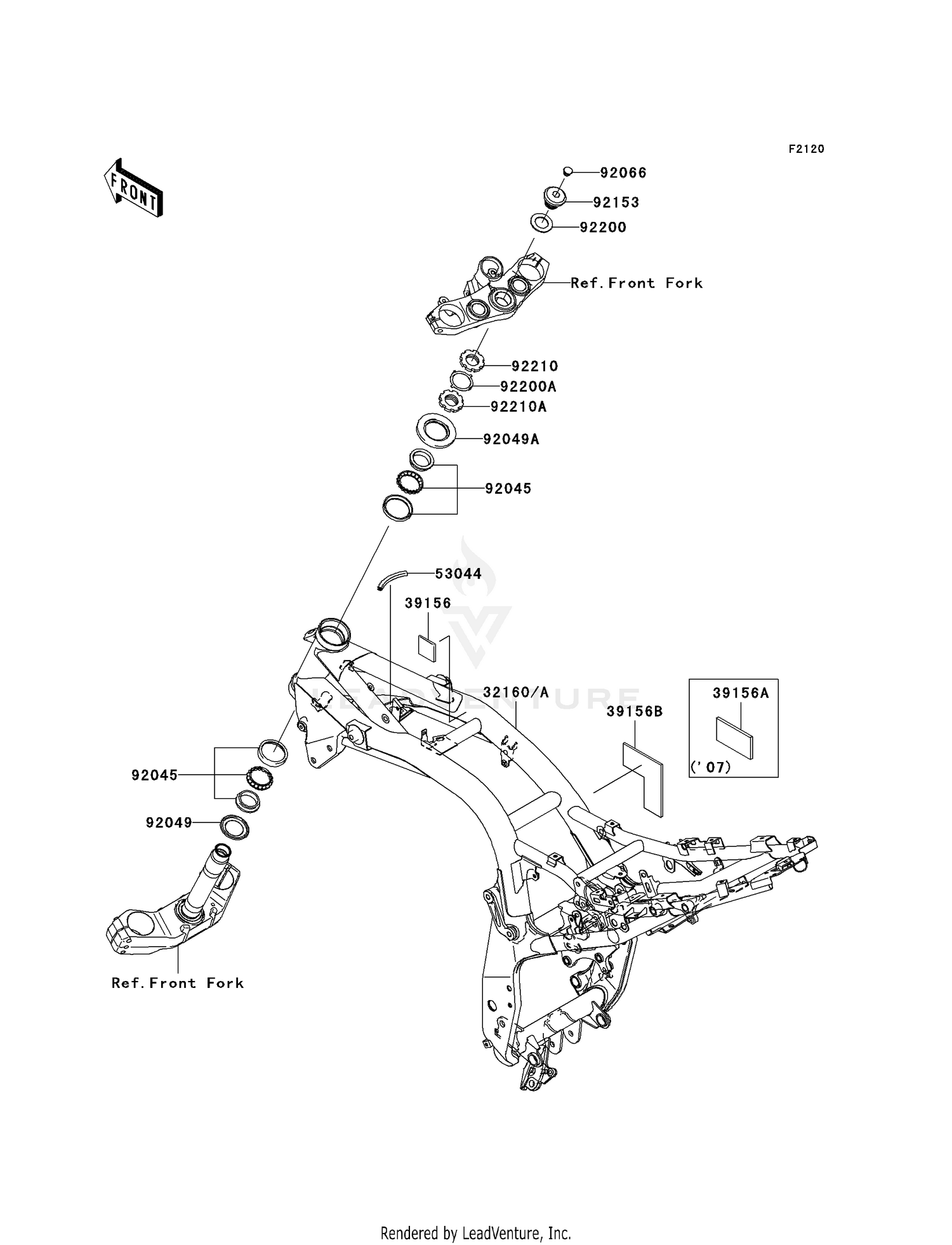 F2120

FRONT

92066
92153
92200
Ref.Front Fork
92210
92200A
92210A
92049A
92045
53044
39156
32160/A
39156B
39156A
('07)
92045
92049
Ref.Front Fork

LEADVENTURE

Rendered by LeadVenture, Inc.