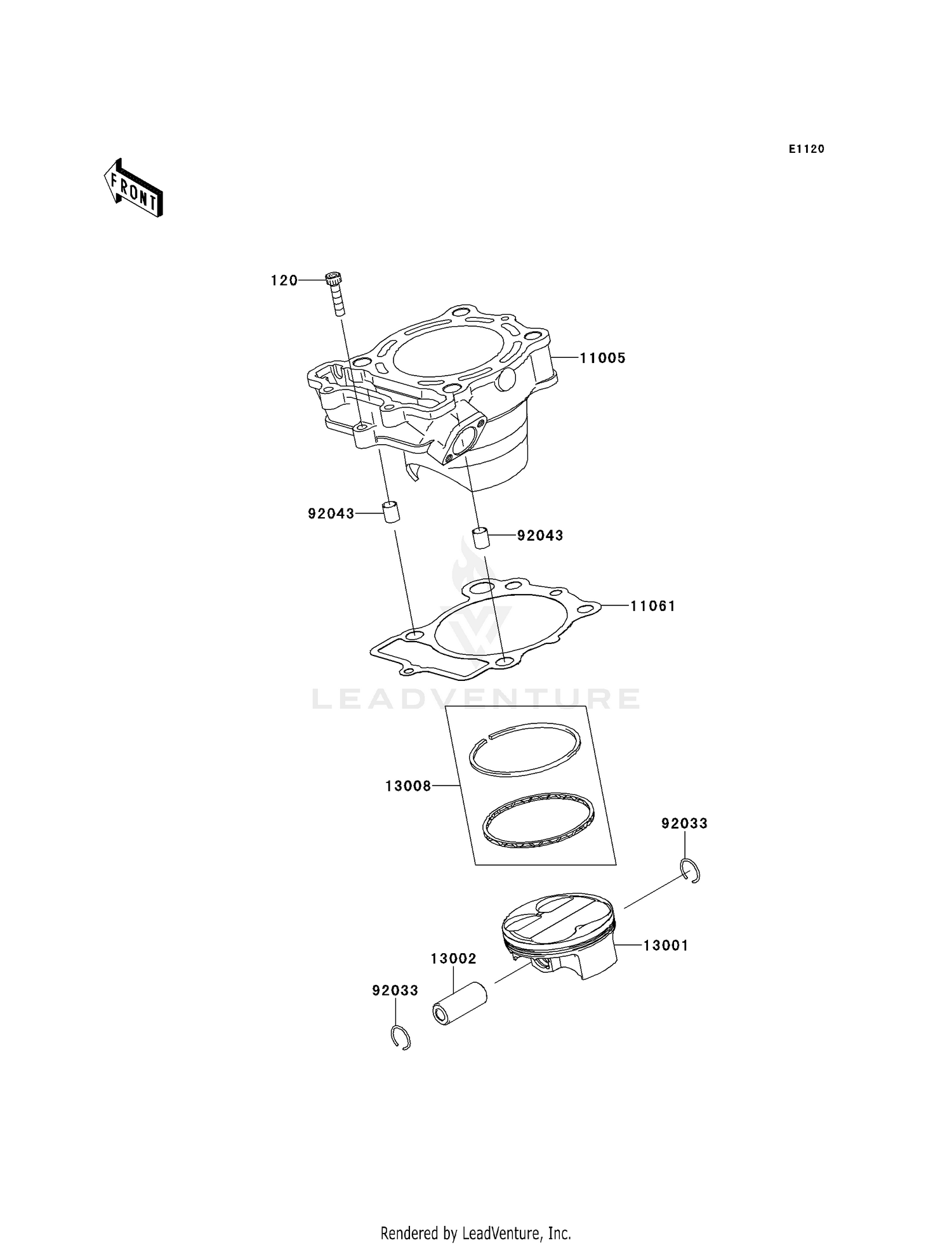 E1120

FRONT

120

11005

92043

92043

11061

LEADVENTURE

13008

92033

13001

13002

92033

Rendered by LeadVenture, Inc.