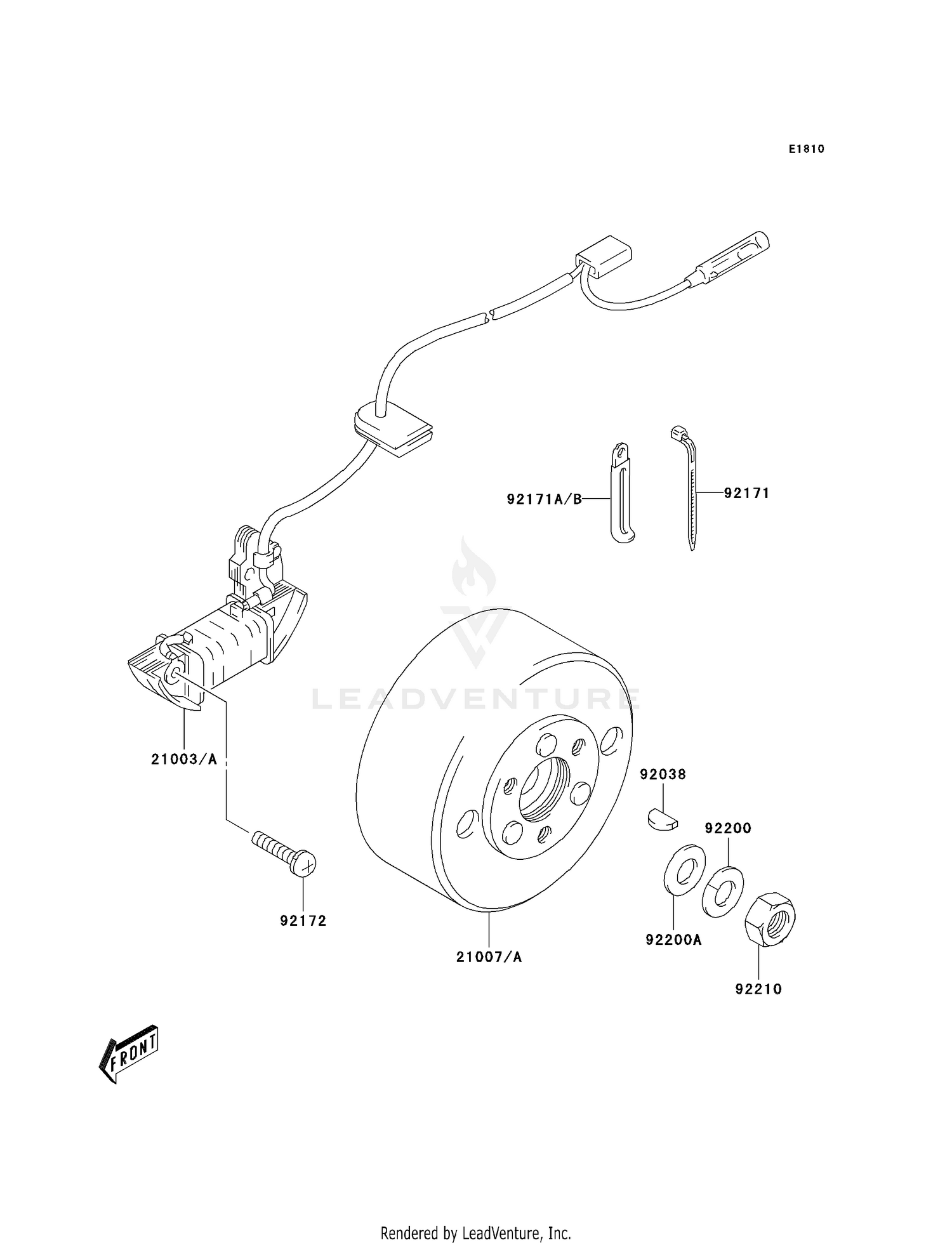 E1810

92171A/B

92171

LEADVENTURE

21003/A

92038

92200

92172

92200A

21007/A

92210

FRONT

Rendered by LeadVenture, Inc.