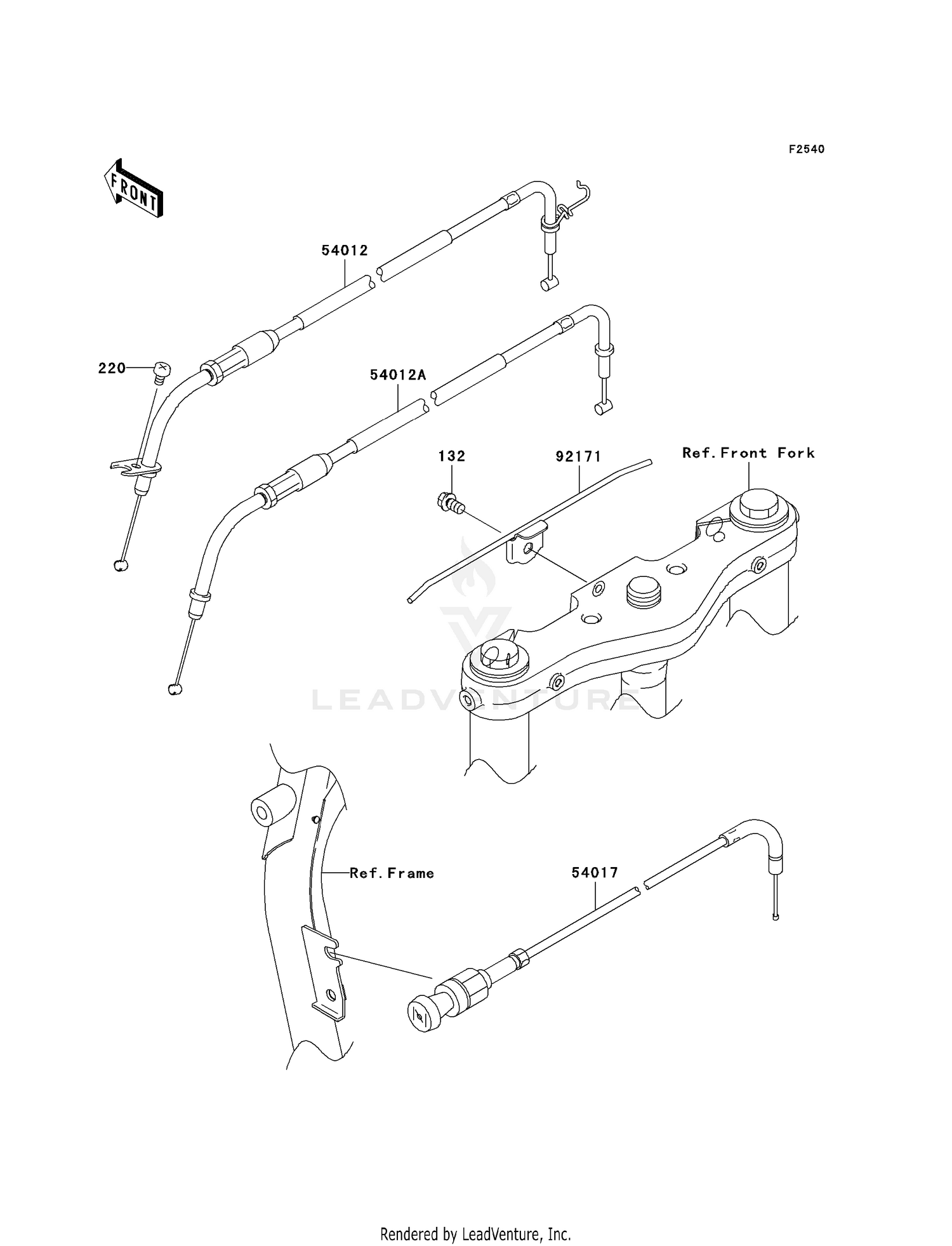 F2540

FRONT

54012

220

54012A

132

92171

Ref.Front Fork

LEADVENTURE

Ref.Frame

54017

Rendered by LeadVenture, Inc.