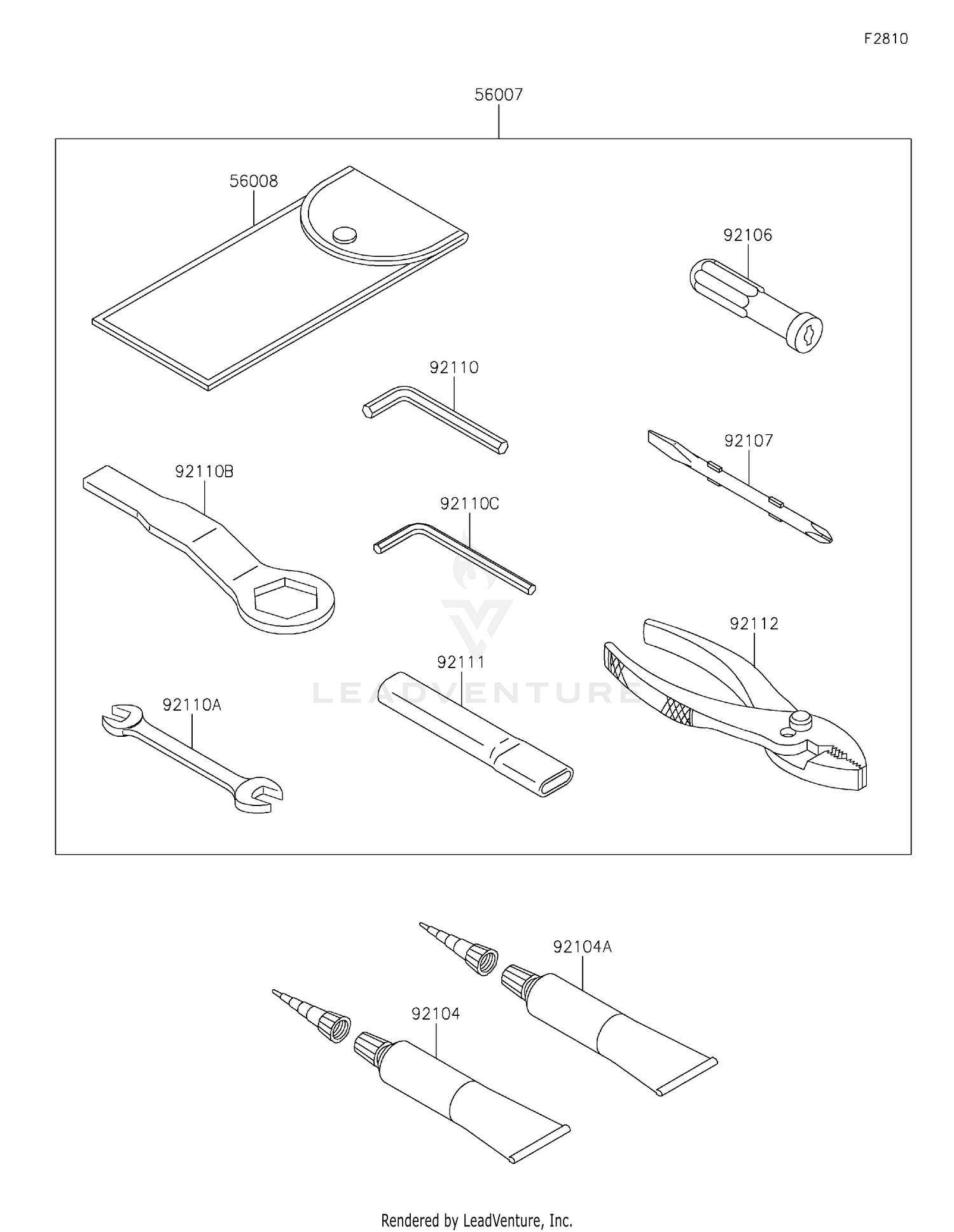 F2810

56007

56008

92106

92110

92107

92110B

92110C

92112

92111

LEADVENTURE

92110A

92104A

92104

Rendered by LeadVenture, Inc.