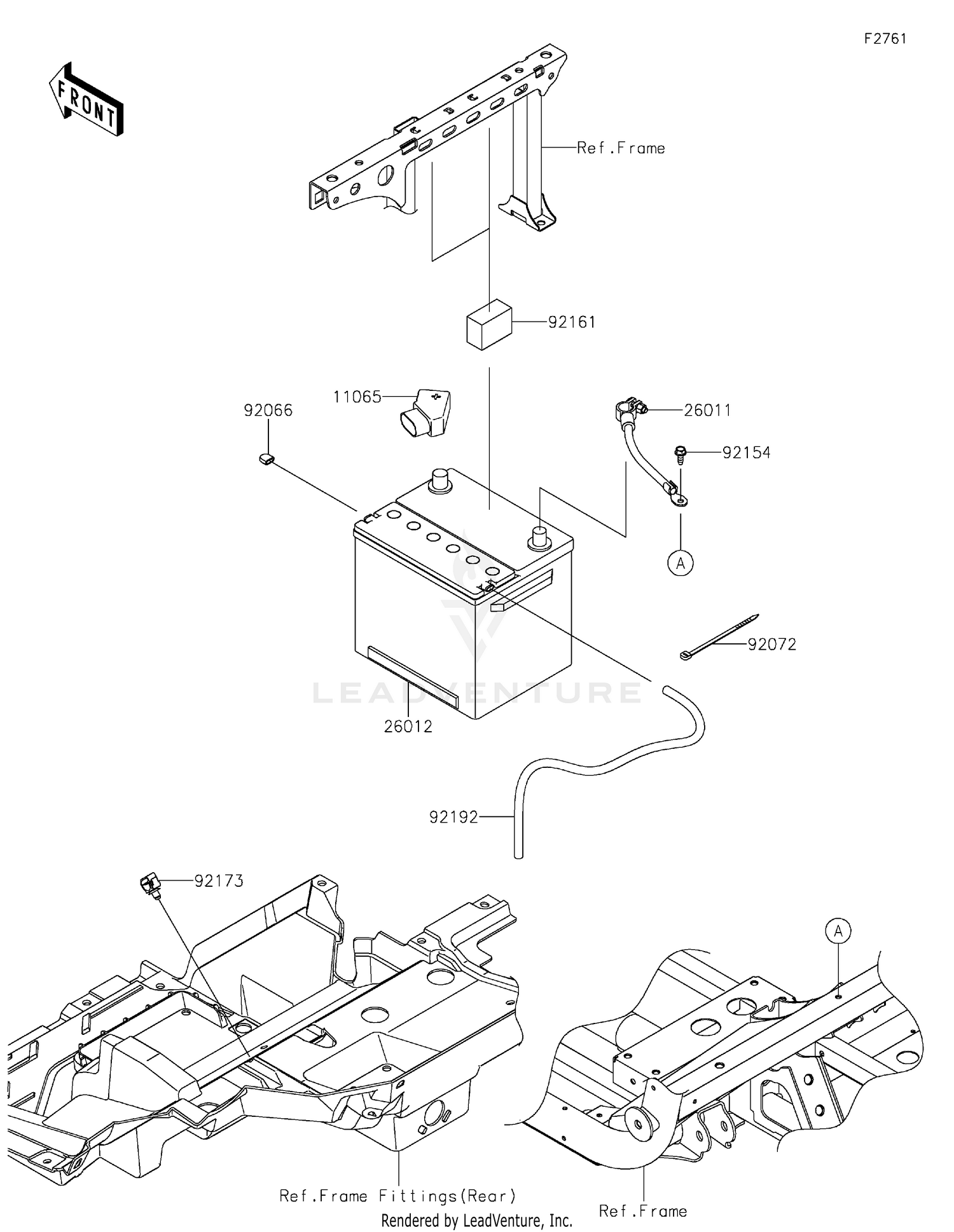 F2761

FRONT

Ref.Frame

92161

11065

92066

26011

92154

A

92072

LEADVENTURE

26012

92192

92173

A

Ref.Frame Fittings(Rear)

Ref.Frame

Rendered by LeadVenture, Inc.