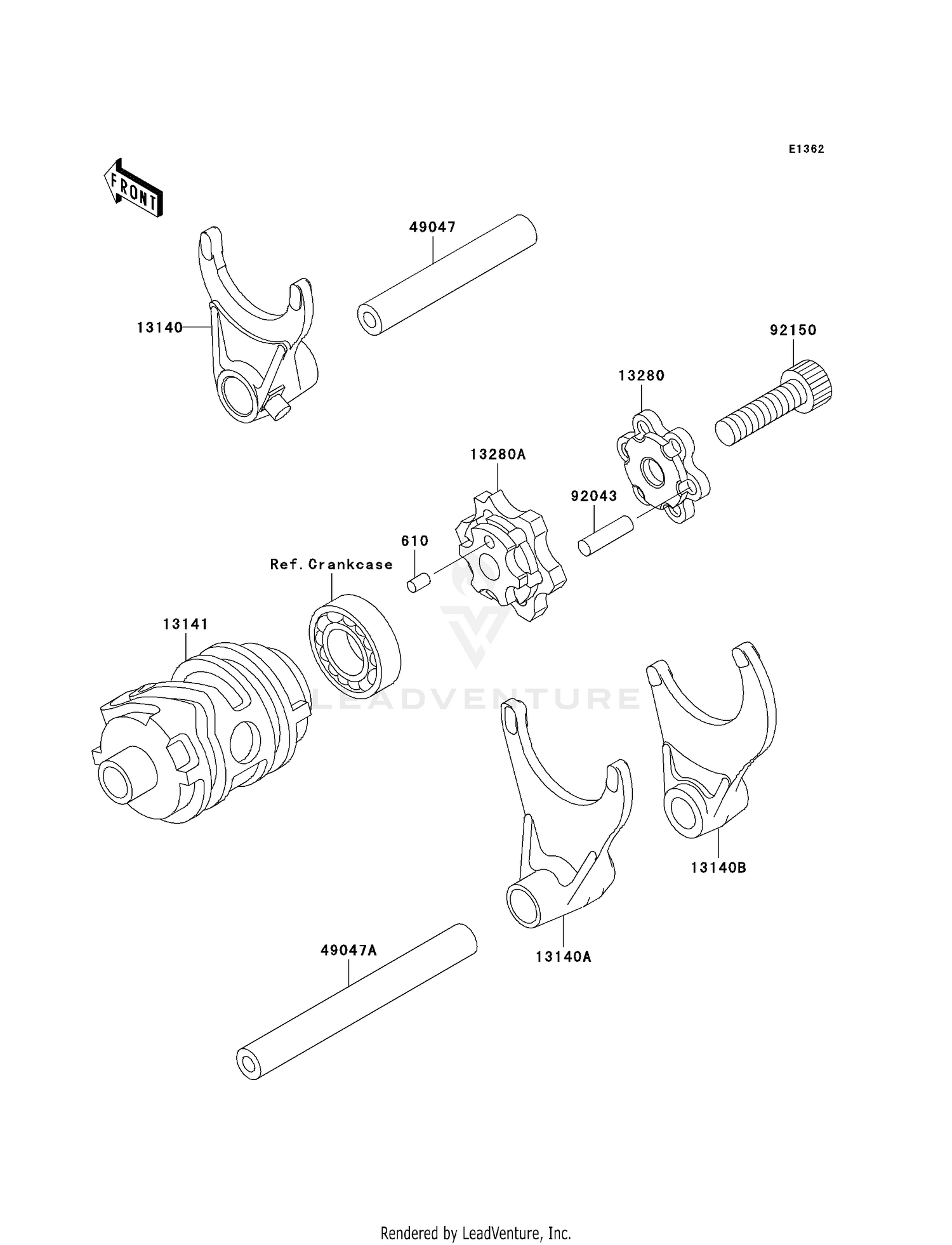 E1362

FRONT

49047

13140

92150

13280

13280A

92043

610

Ref. Crankcase

13141

LEADVENTURE

13140B

13140A

49047A

Rendered by LeadVenture, Inc.