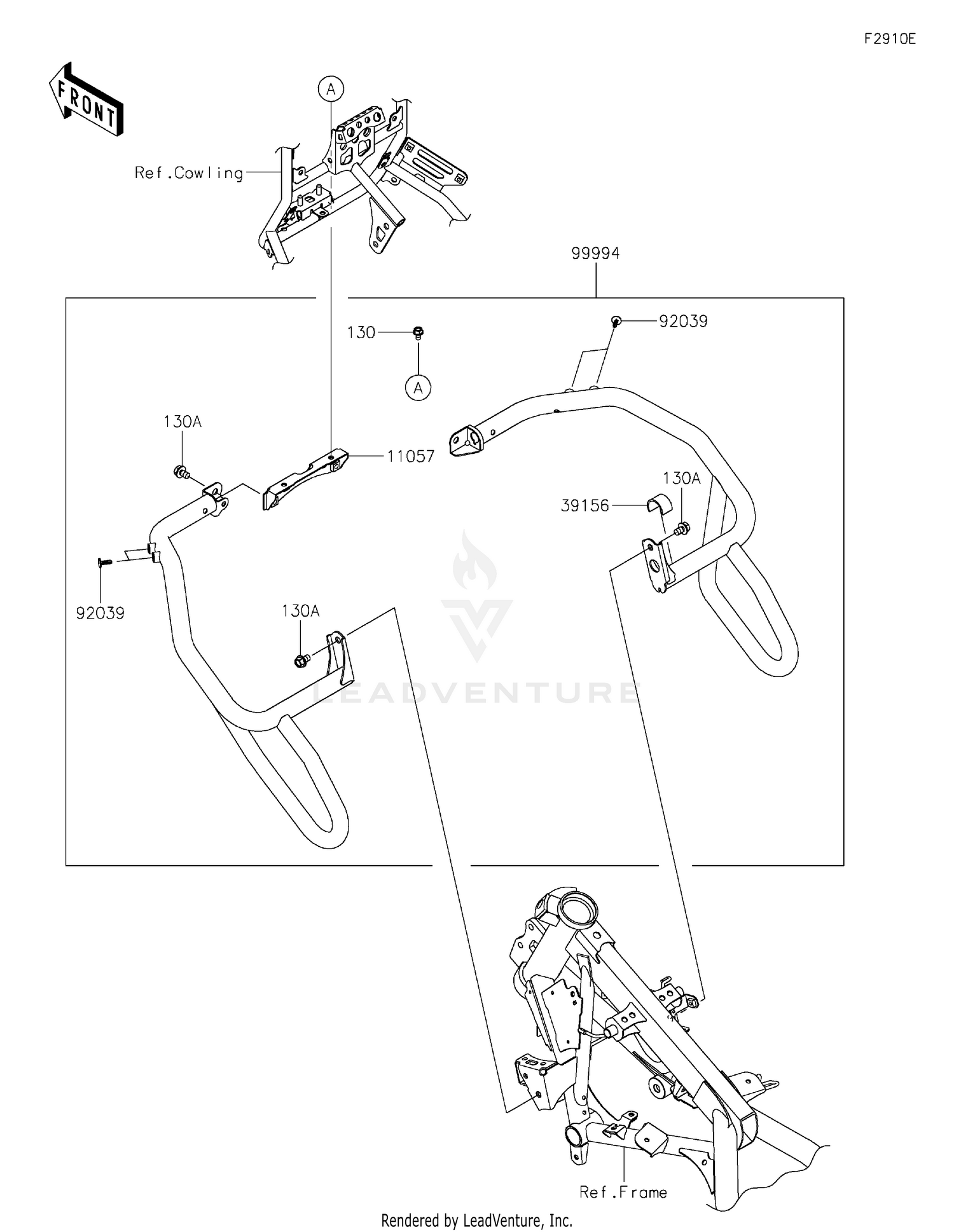 F2910E

FRONT

A

Ref.Cowling

99994

130

92039

A

130A

11057

130A

39156

92039

130A

LEADVENTURE

Ref.Frame

Rendered by LeadVenture, Inc.