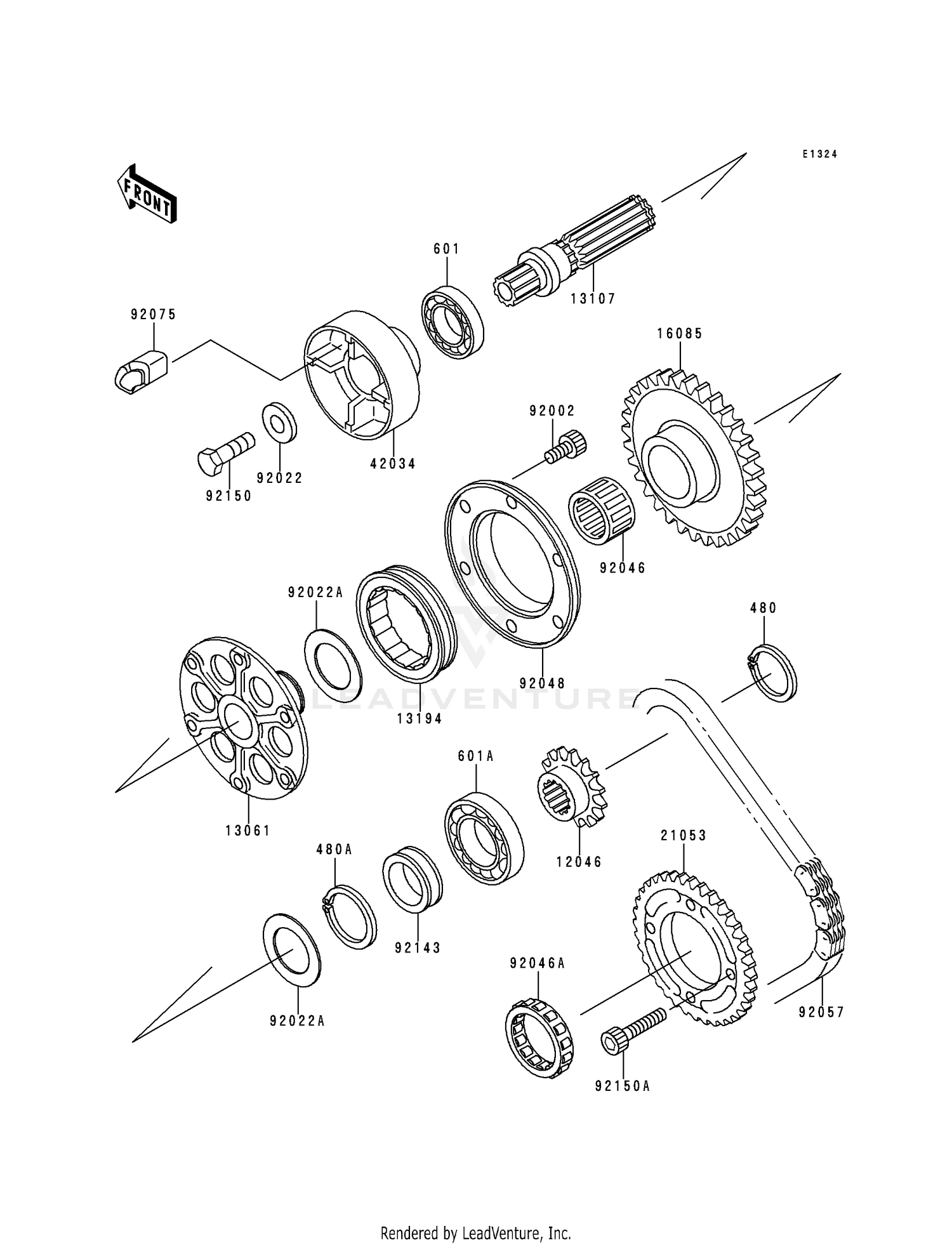 E1324

FRONT

601

13107

92075

16085

92002

42034

92022

92150

92046

92022A

480

92048

LEADVENTURE

13194

601A

13061

12046

21053

480A

92143

92046A

92022A

92057

92150A

Rendered by LeadVenture, Inc.