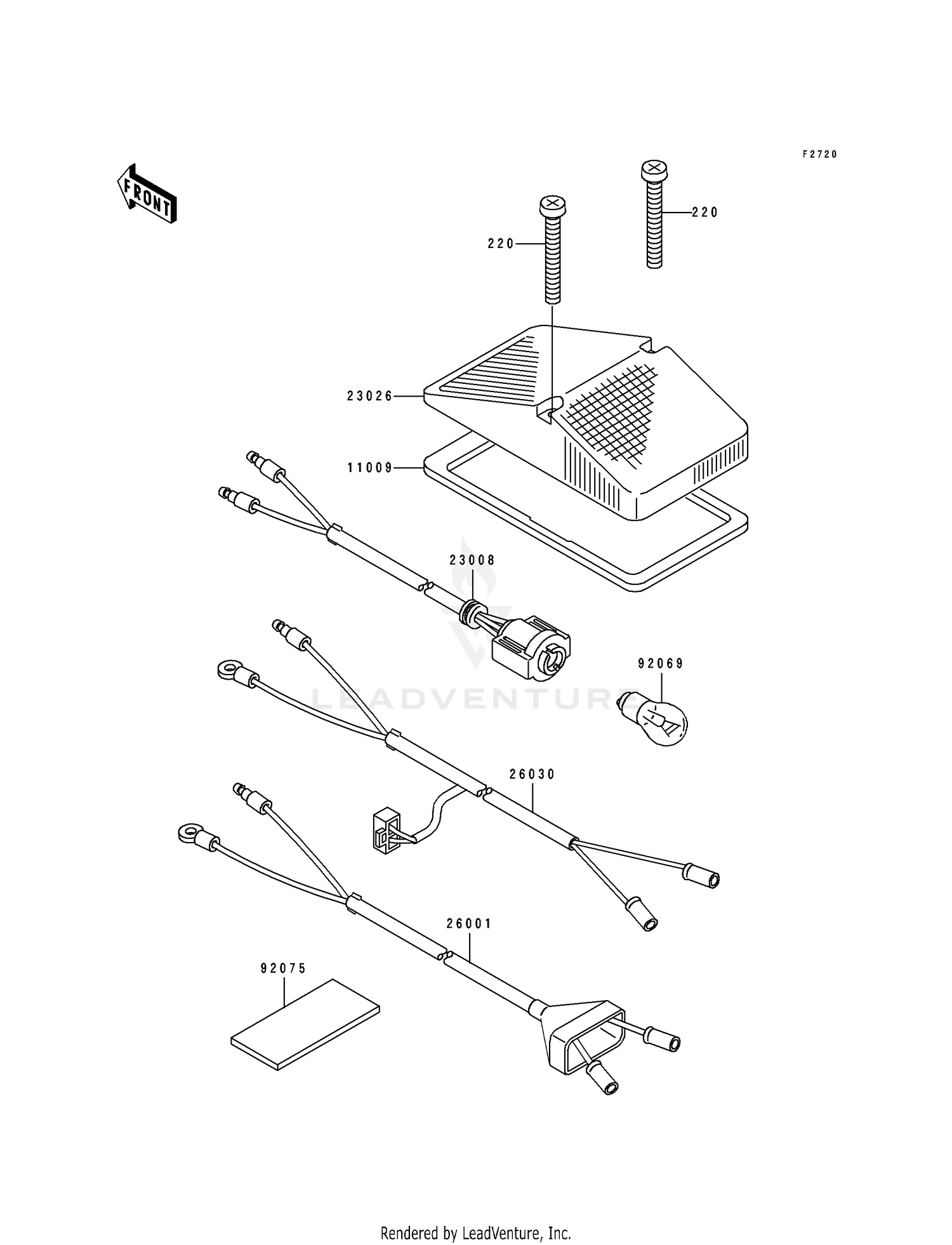 F2720

FRONT

220

220

23026

11009

23008

92069

LEADVENTURE

26030

26001

92075

Rendered by LeadVenture, Inc.