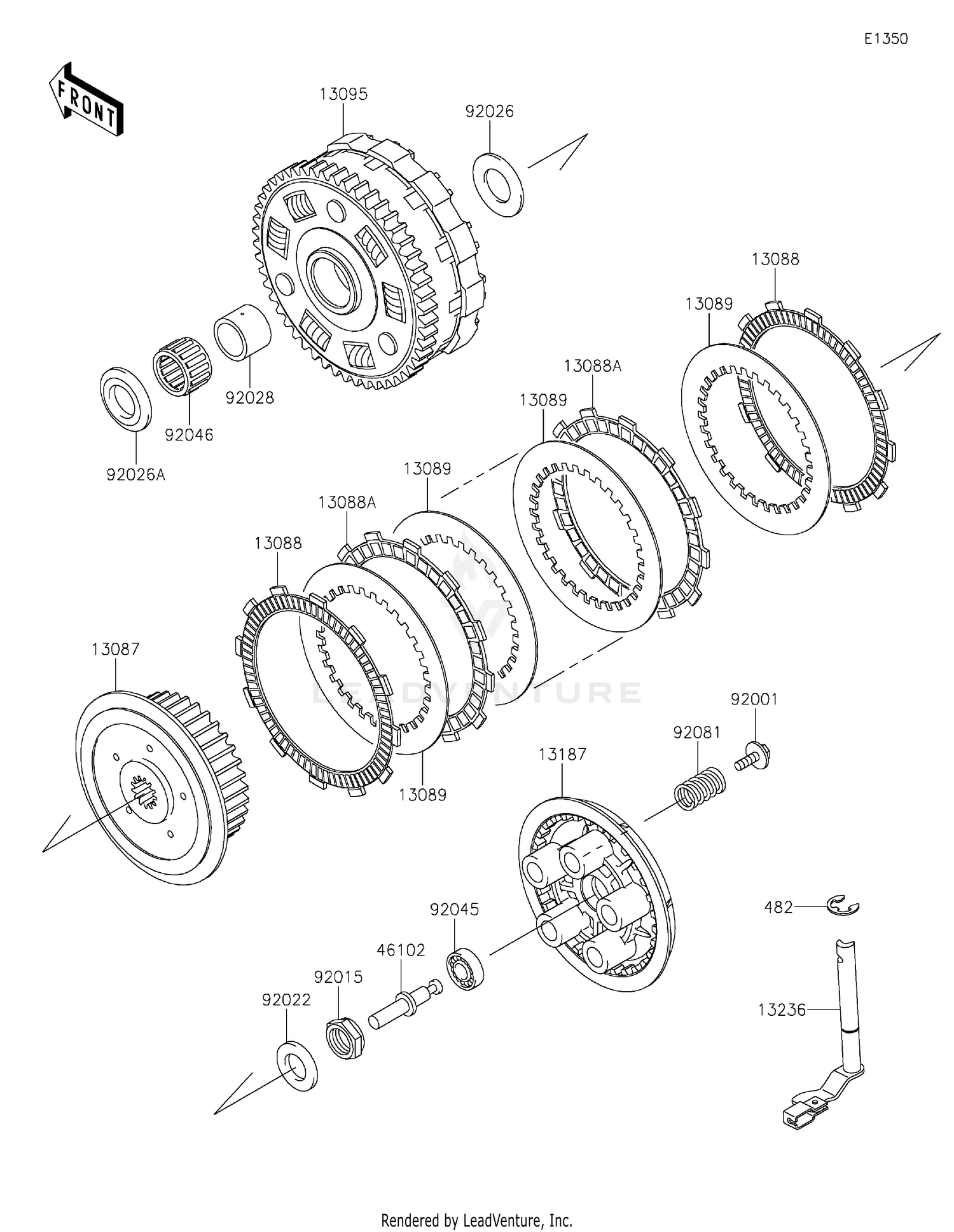 E1350

FRONT

13095

92026

13088

13089

13088A

13089

92028

92046

92026A

13089

13088A

13088

13087

LEADVENTURE

92001

92081

13187

13089

482

92045

46102

92015

92022

13236

Rendered by LeadVenture, Inc.