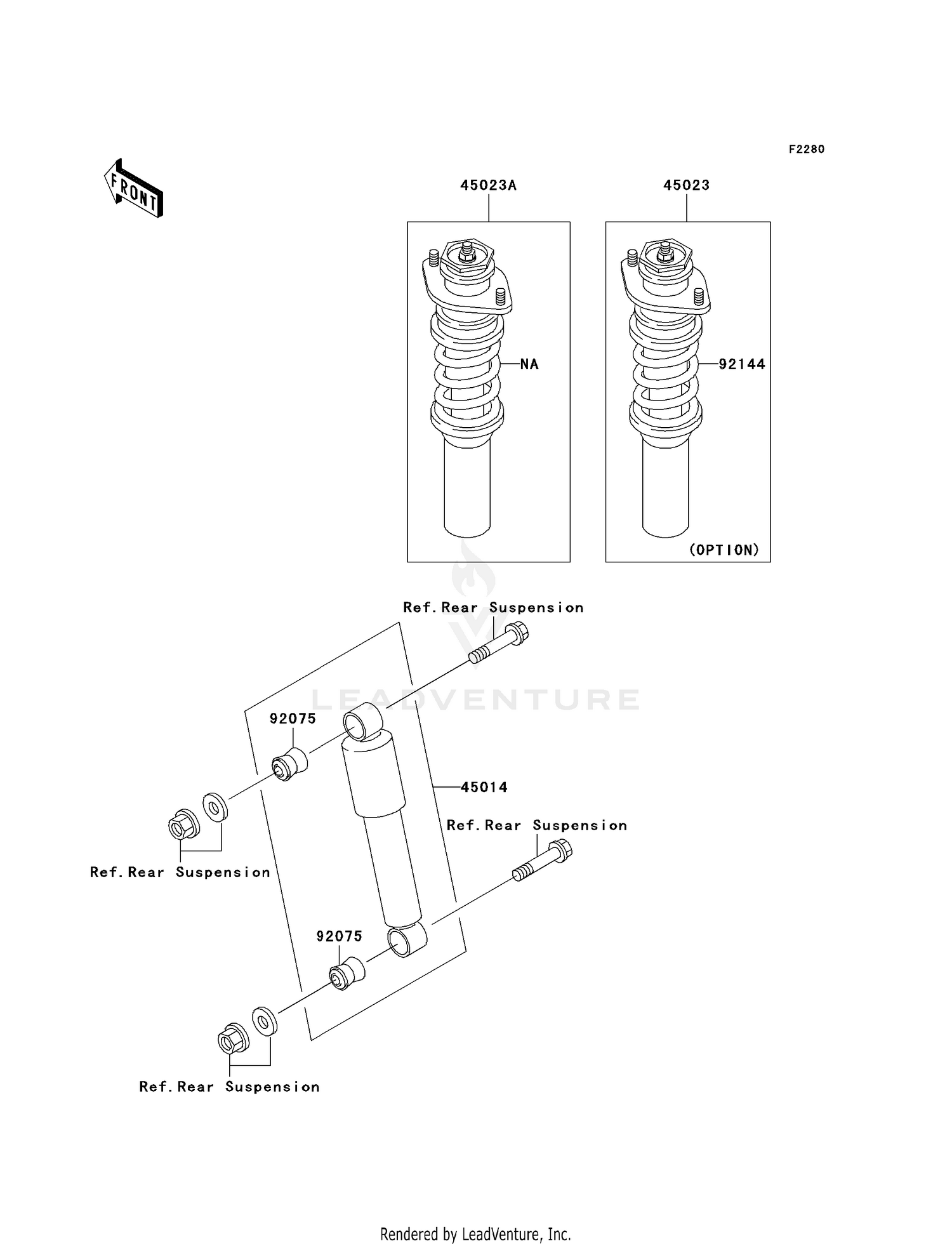 F2280

FRONT

45023A

45023

NA

92144

(OPTION)

Ref.Rear Suspension

LEADVENTURE

92075

45014

Ref.Rear Suspension

Ref.Rear Suspension

92075

Ref.Rear Suspension

Rendered by LeadVenture, Inc.