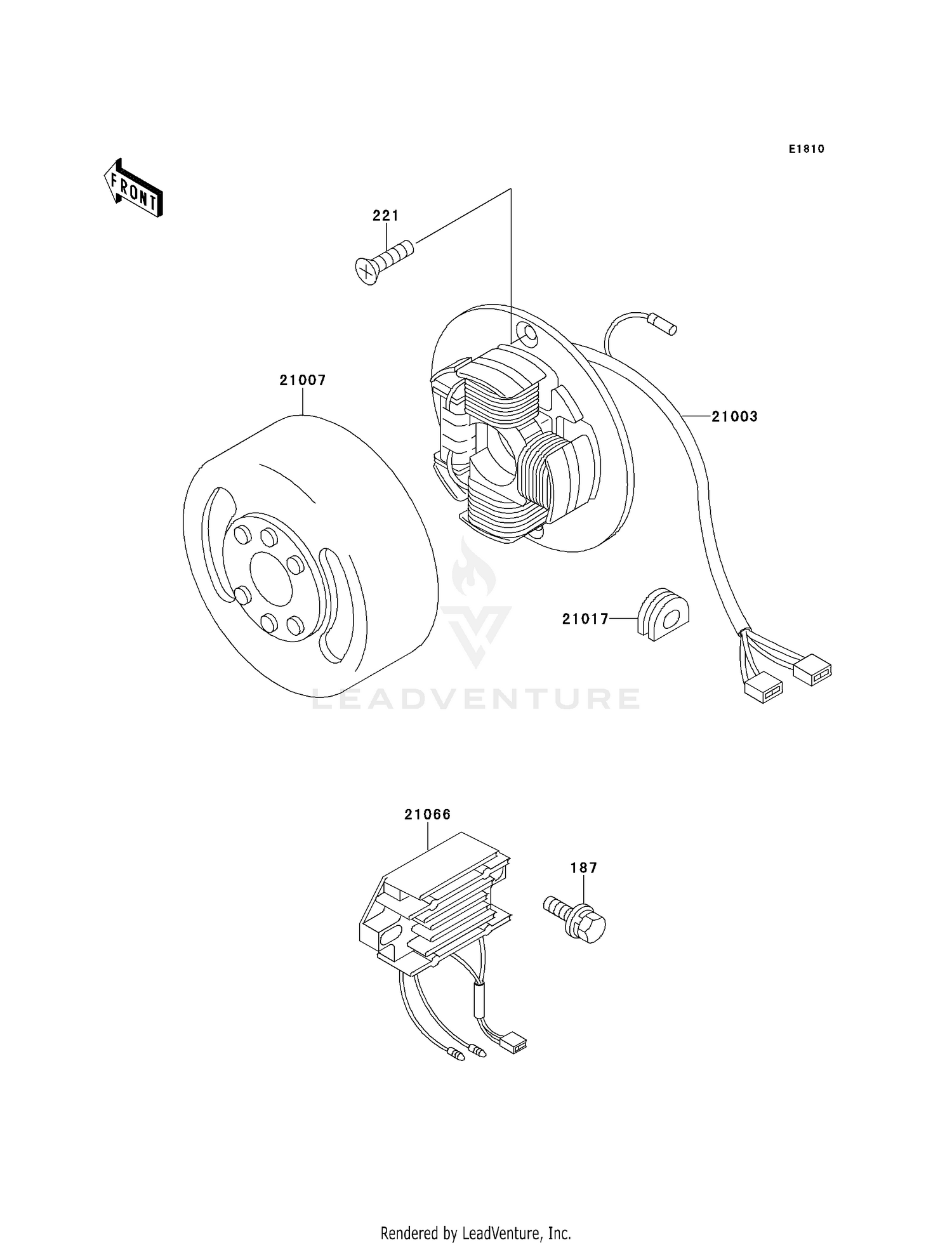 E1810

FRONT

221

21007

21003

21017

LEADVENTURE

21066

187

Rendered by LeadVenture, Inc.