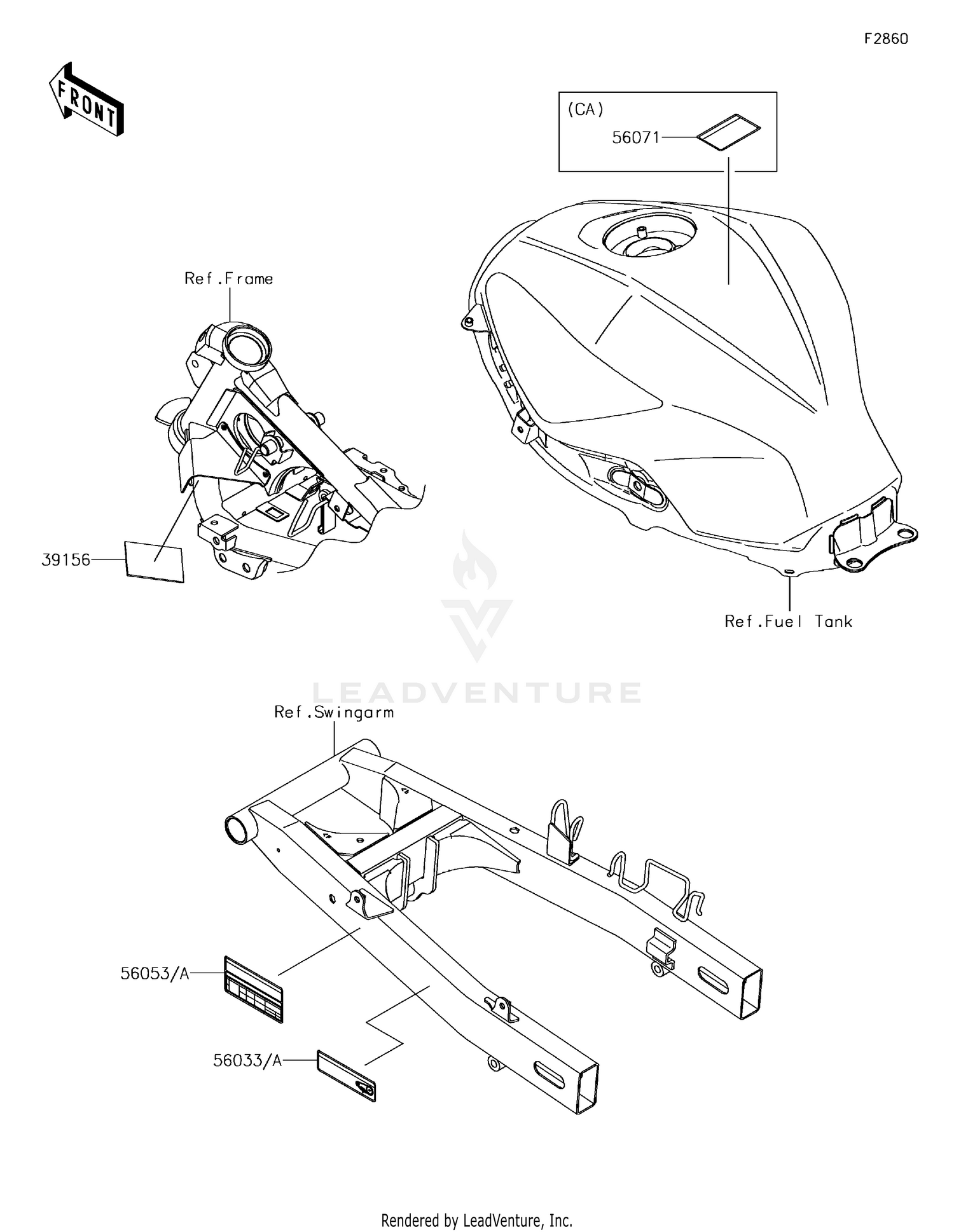 F2860

FRONT

(CA)

56071

Ref.Frame

39156

Ref.Fuel Tank

LEADVENTURE

Ref.Swingarm

56053/A

56033/A

Rendered by LeadVenture, Inc.