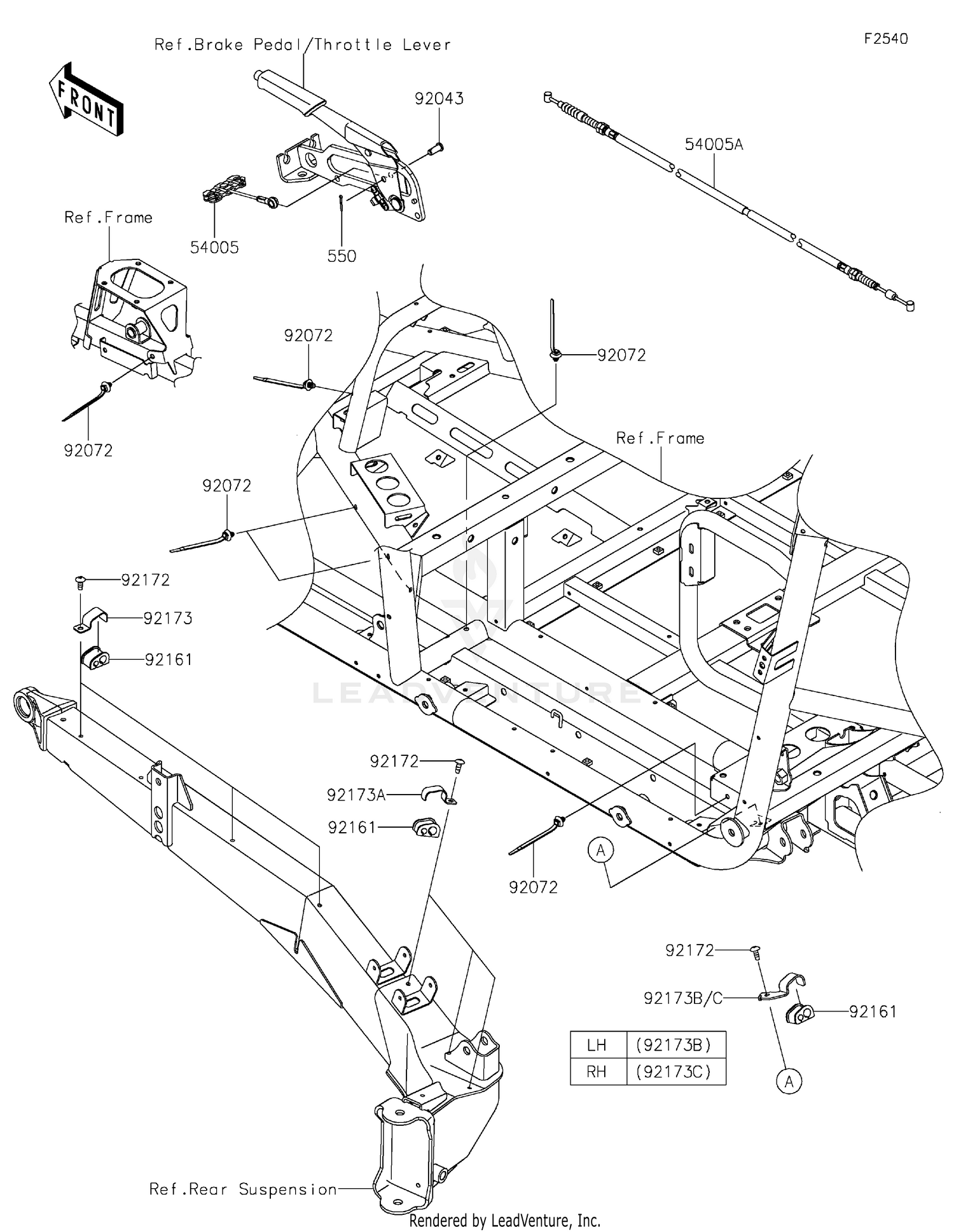 F2540

Ref.Brake Pedal/Throttle Lever

FRONT

92043

54005A

Ref.Frame

54005

550

92072

92072

92072

Ref.Frame

92072

92172

92173

92161

LEADVENTURE

92172

92173A

92161

92072

A

92172

92173B/C

92161

| LH | (92173B) |
|---|---|
| RH | (92173C) |

A

Ref.Rear Suspension

Rendered by LeadVenture, Inc.