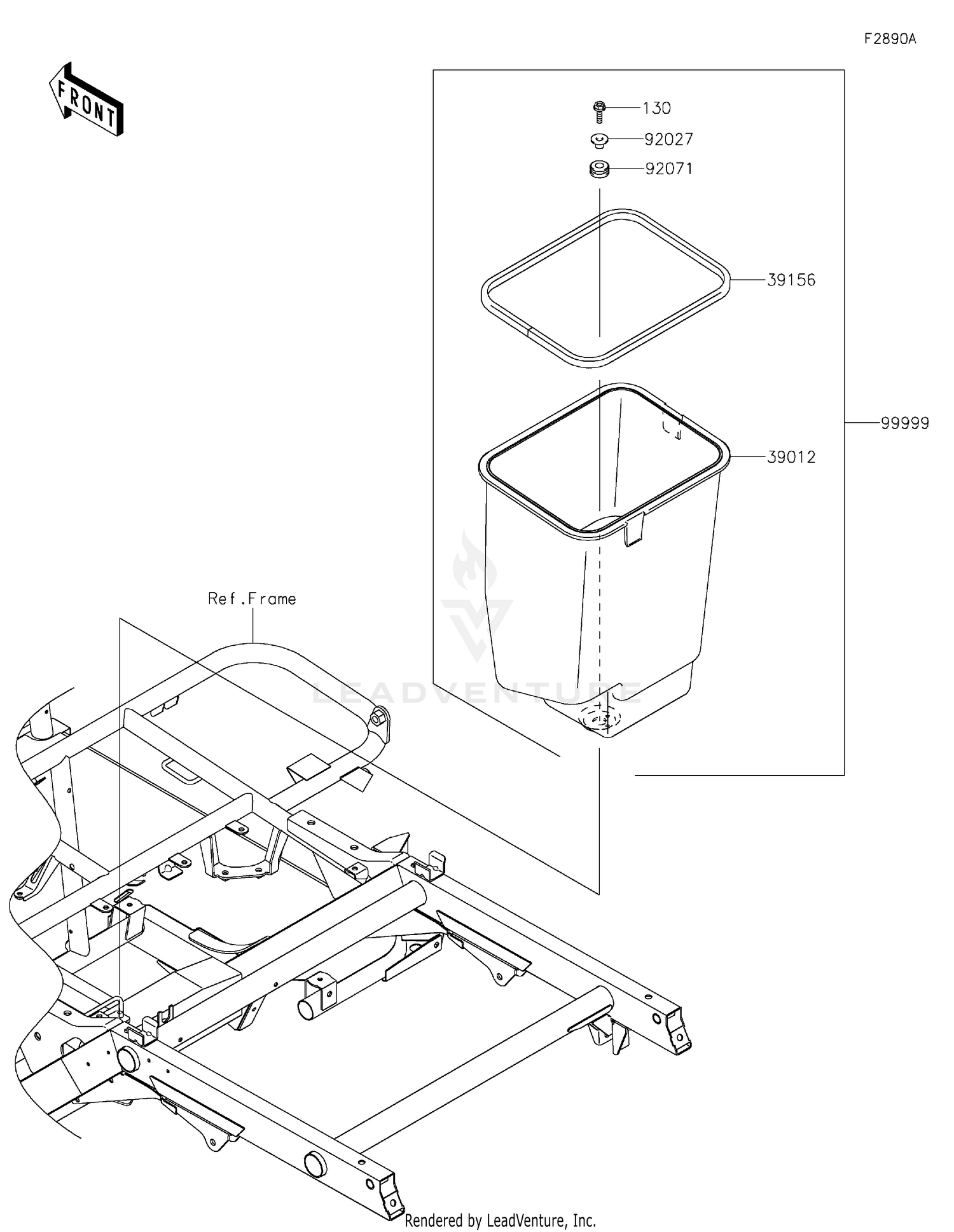 F2890A

FRONT

130
92027
92071
39156
99999
39012

Ref.Frame

LEADVENTURE

Rendered by LeadVenture, Inc.