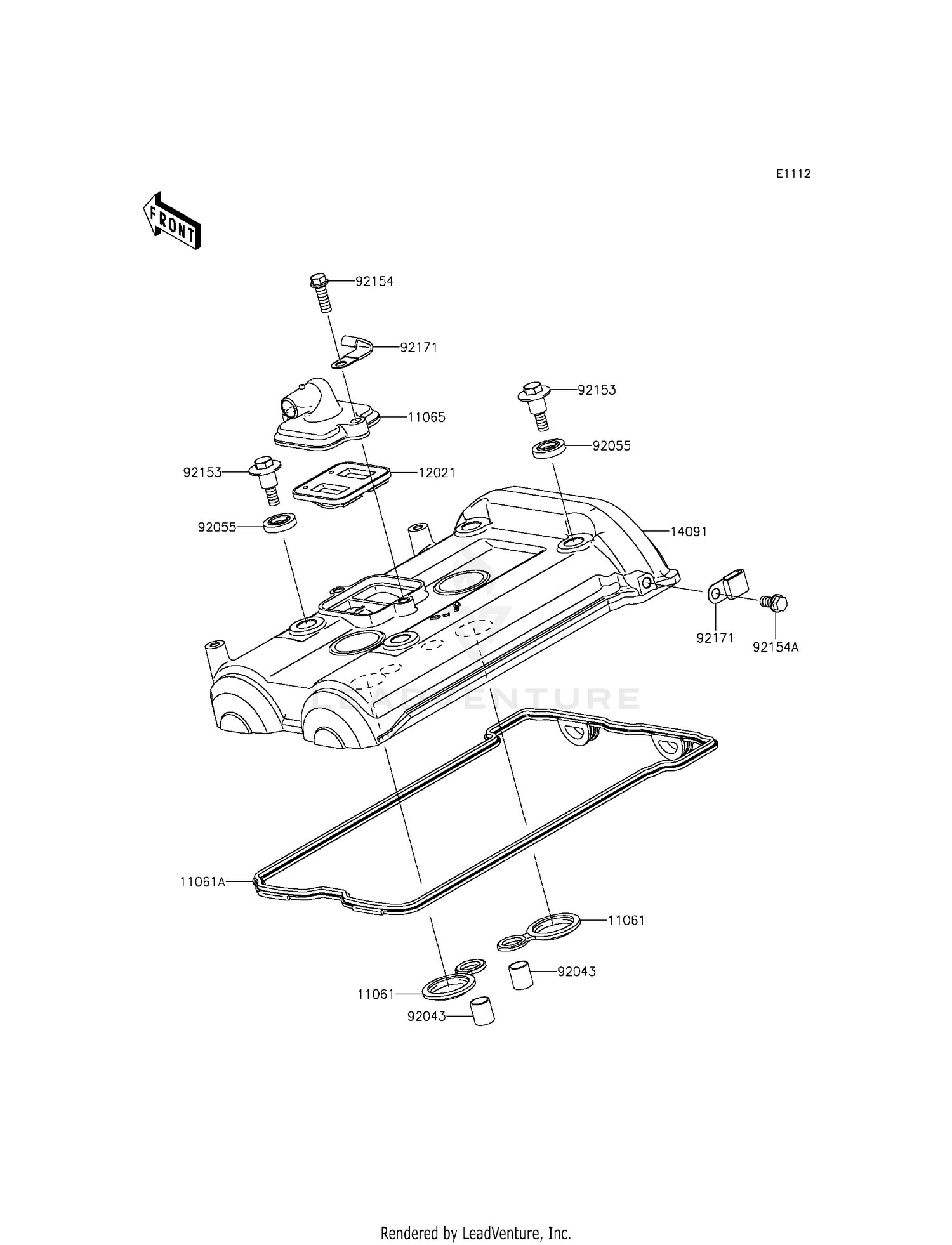 E1112

FRONT

92154

92171

92153

11065

92055

92153

12021

92055

14091

92171

92154A

LEADVENTURE

11061A

11061

92043

11061

92043

Rendered by LeadVenture, Inc.