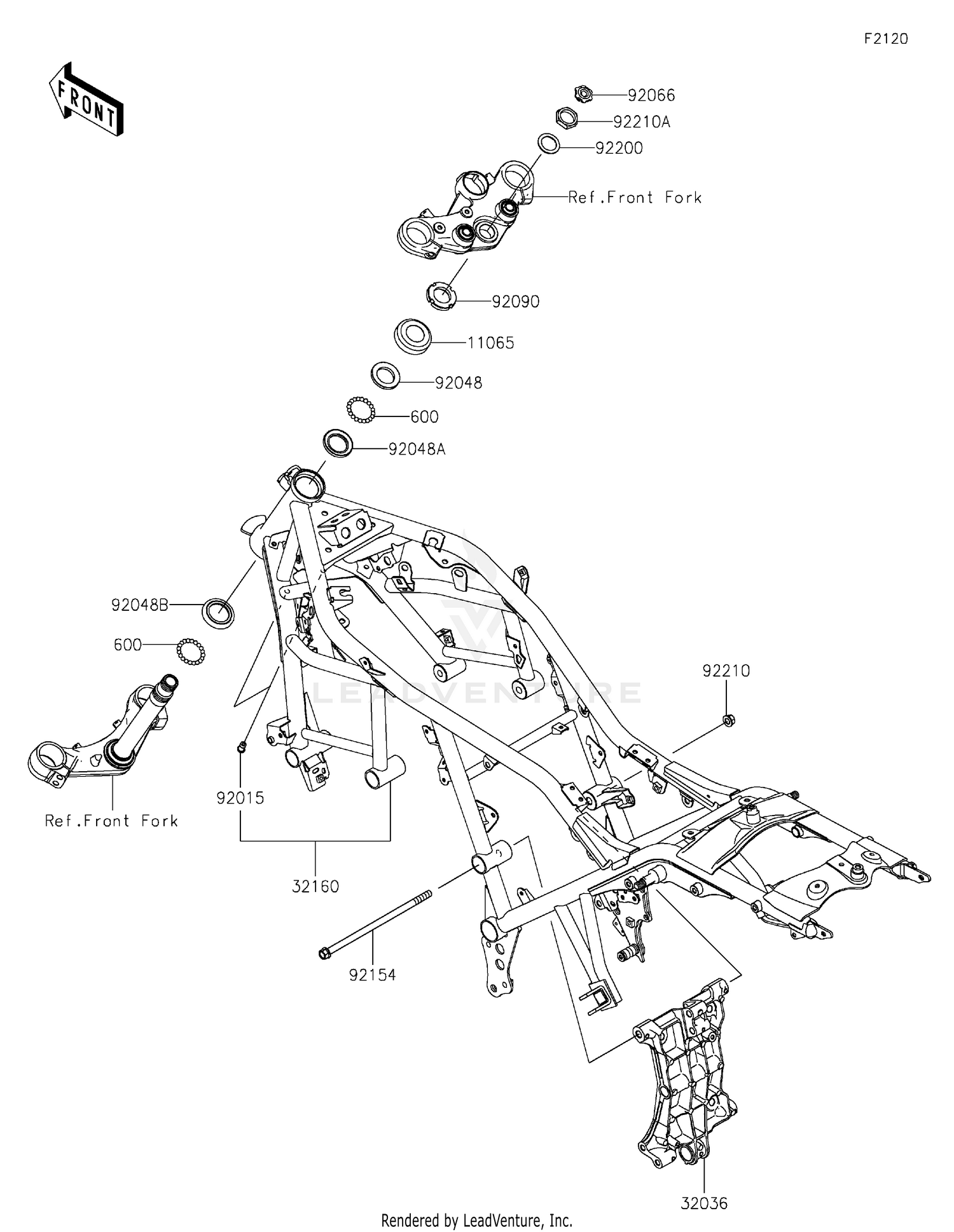 F2120

FRONT

92066
92210A
92200
Ref.Front Fork
92090
11065
92048
600
92048A
92048B
600
LEADVENTURE
92210
92015
Ref.Front Fork
32160
92154
32036

Rendered by LeadVenture, Inc.