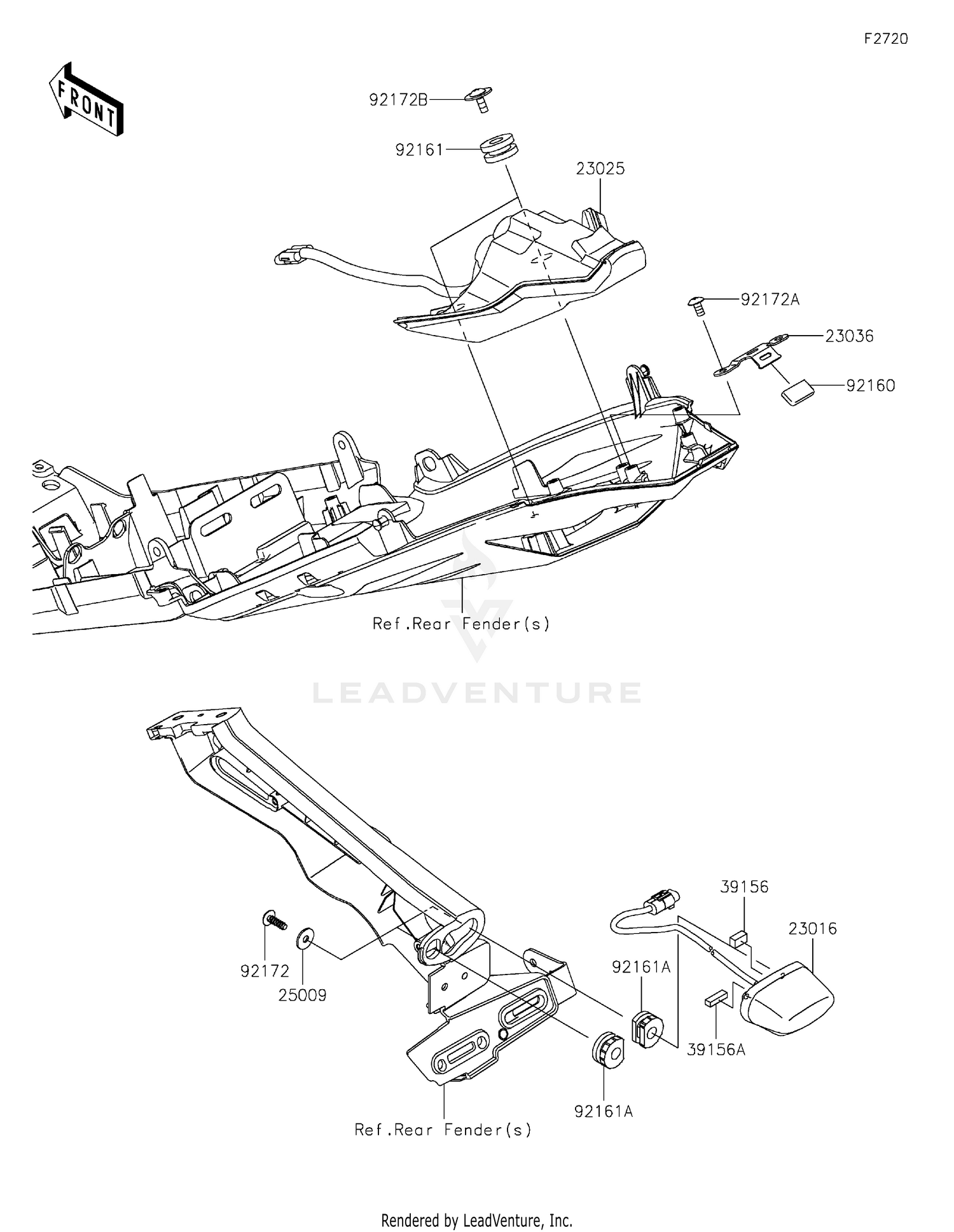 F2720

FRONT

92172B

92161

23025

92172A

23036

92160

Ref.Rear Fender(s)

LEADVENTURE

39156

23016

92161A

92172

25009

39156A

92161A

Ref.Rear Fender(s)

Rendered by LeadVenture, Inc.