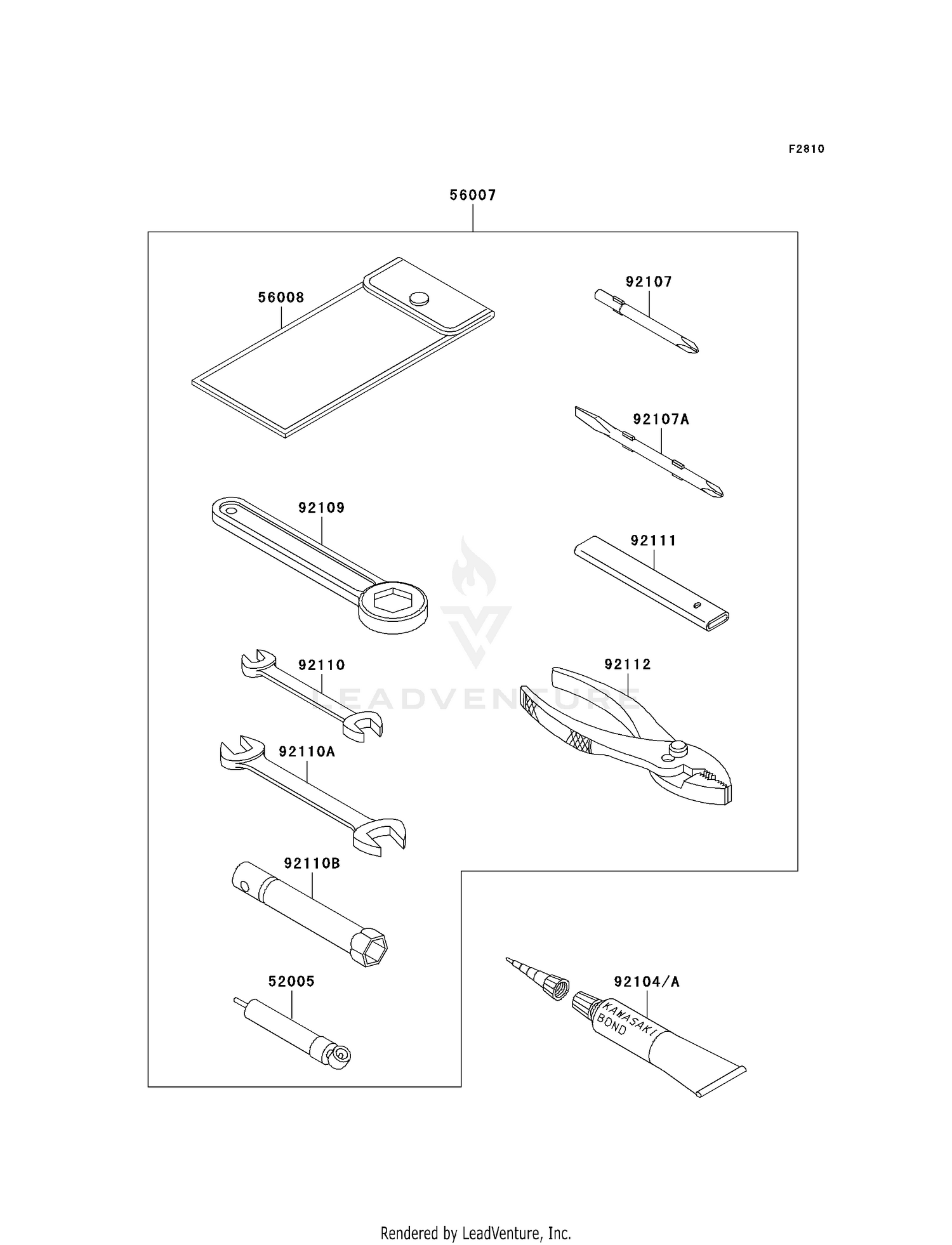 F2810

56007

56008

92107

92107A

92109

92111

92110

92112

LEADVENTURE

92110A

92110B

52005

92104/A

KAWASAKI BOND

Rendered by LeadVenture, Inc.