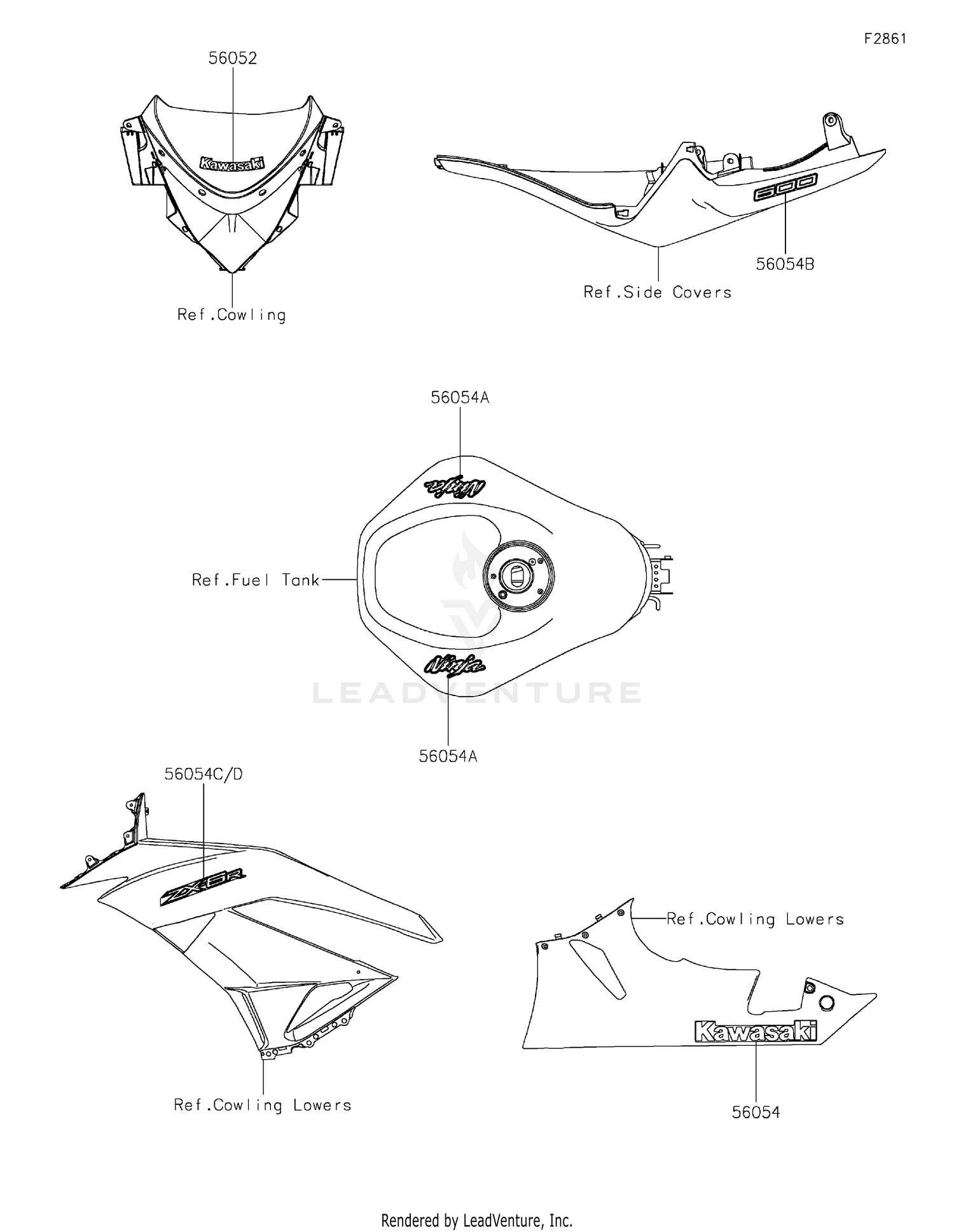 F2861

56052

Kawasaki

Ref.Cowling

600

56054B

Ref.Side Covers

56054A

Ninja

Ref.Fuel Tank

Ninja

LEADVENTURE

56054A

56054C/D

ZX-6R

Ref.Cowling Lowers

Ref.Cowling Lowers

Kawasaki

56054

Rendered by LeadVenture, Inc.