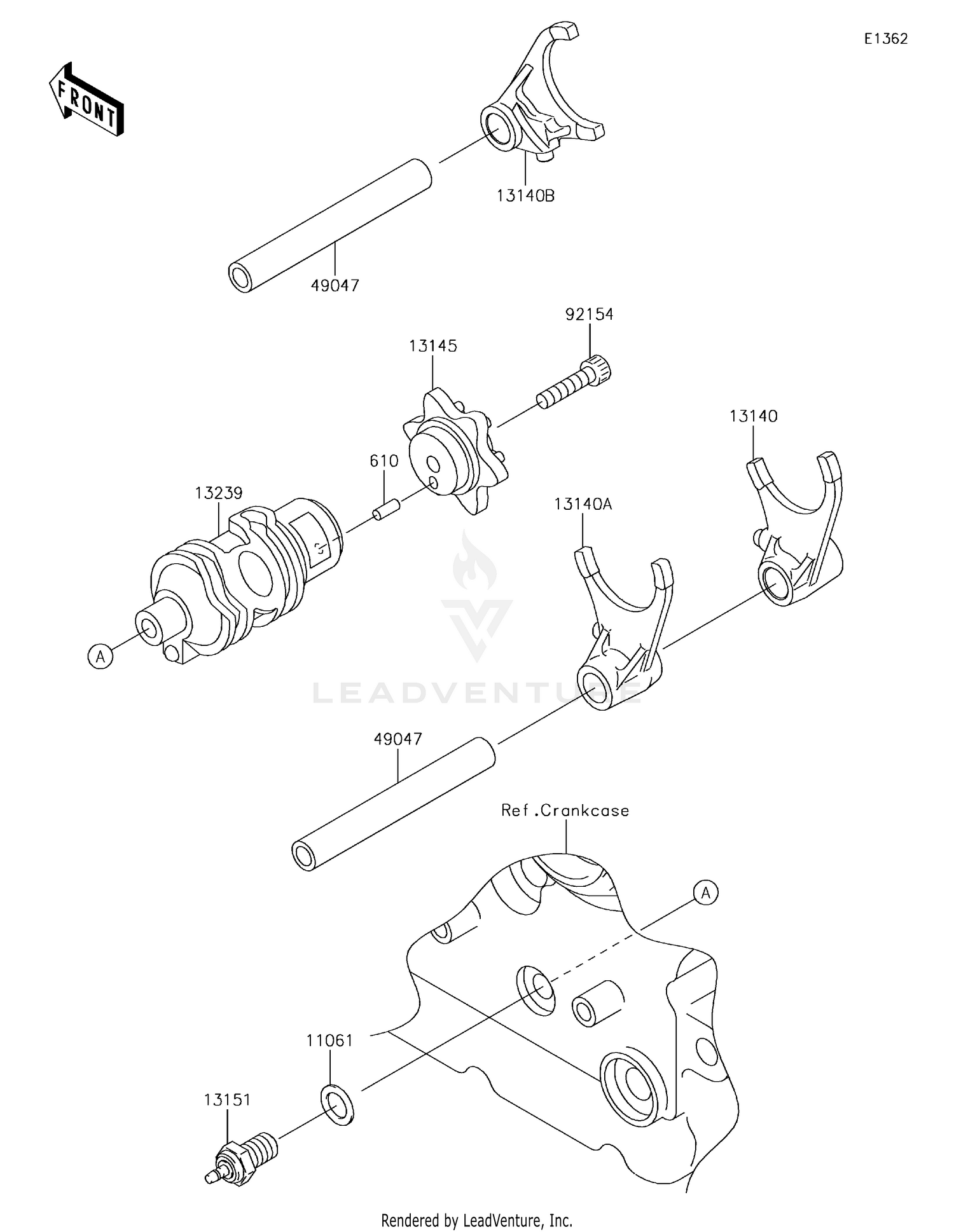 E1362

FRONT

13140B

49047

92154

13145

13140

610

13239

13140A

A

LEADVENTURE

49047

Ref.Crankcase

A

11061

13151

Rendered by LeadVenture, Inc.