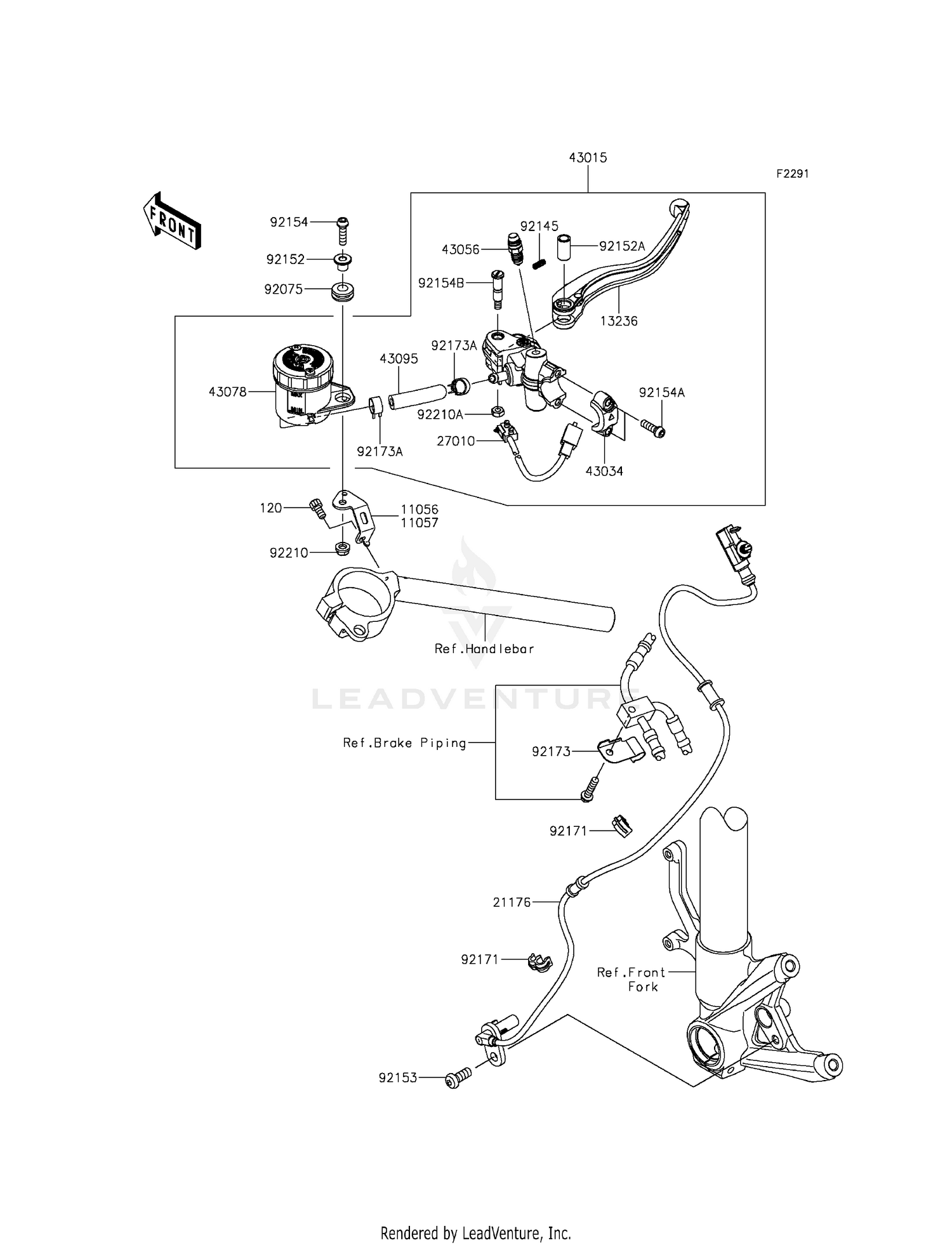 43015

F2291

FRONT

92154

92152

92075

92145

43056

92152A

92154B

13236

92173A

43095

43078

92154A

92210A

27010

92173A

43034

120

11056
11057

92210

Ref.Handlebar

LEADVENTURE

Ref.Brake Piping

92173

92171

21176

92171

Ref.Front Fork

92153

Rendered by LeadVenture, Inc.