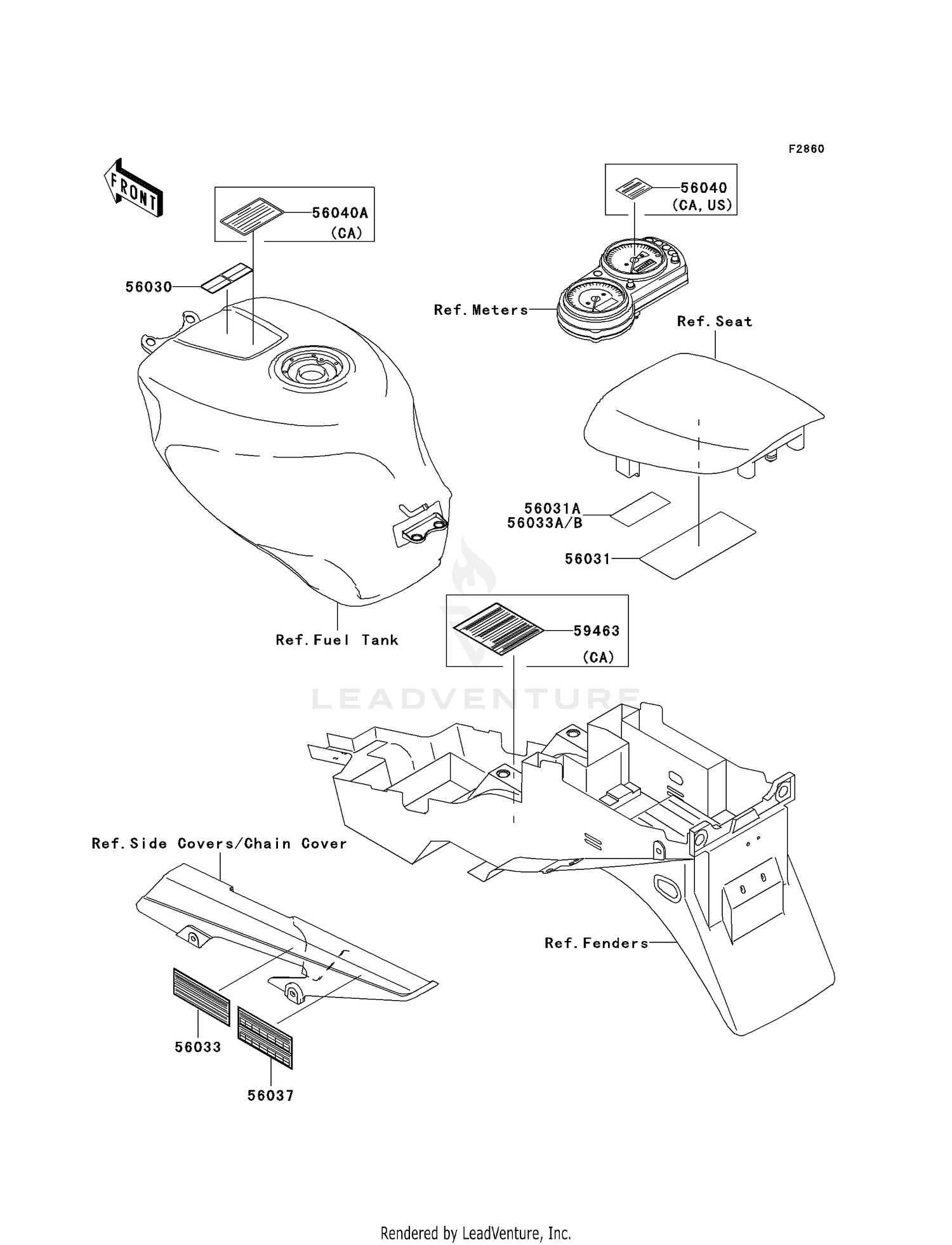 F2860

FRONT

56040A
(CA)

56030

56040
(CA, US)

Ref. Meters

Ref. Seat

56031A
56033A/B

56031

Ref. Fuel Tank

59463
(CA)

LEADVENTURE

Ref. Side Covers/Chain Cover

Ref. Fenders

56033

56037

Rendered by LeadVenture, Inc.