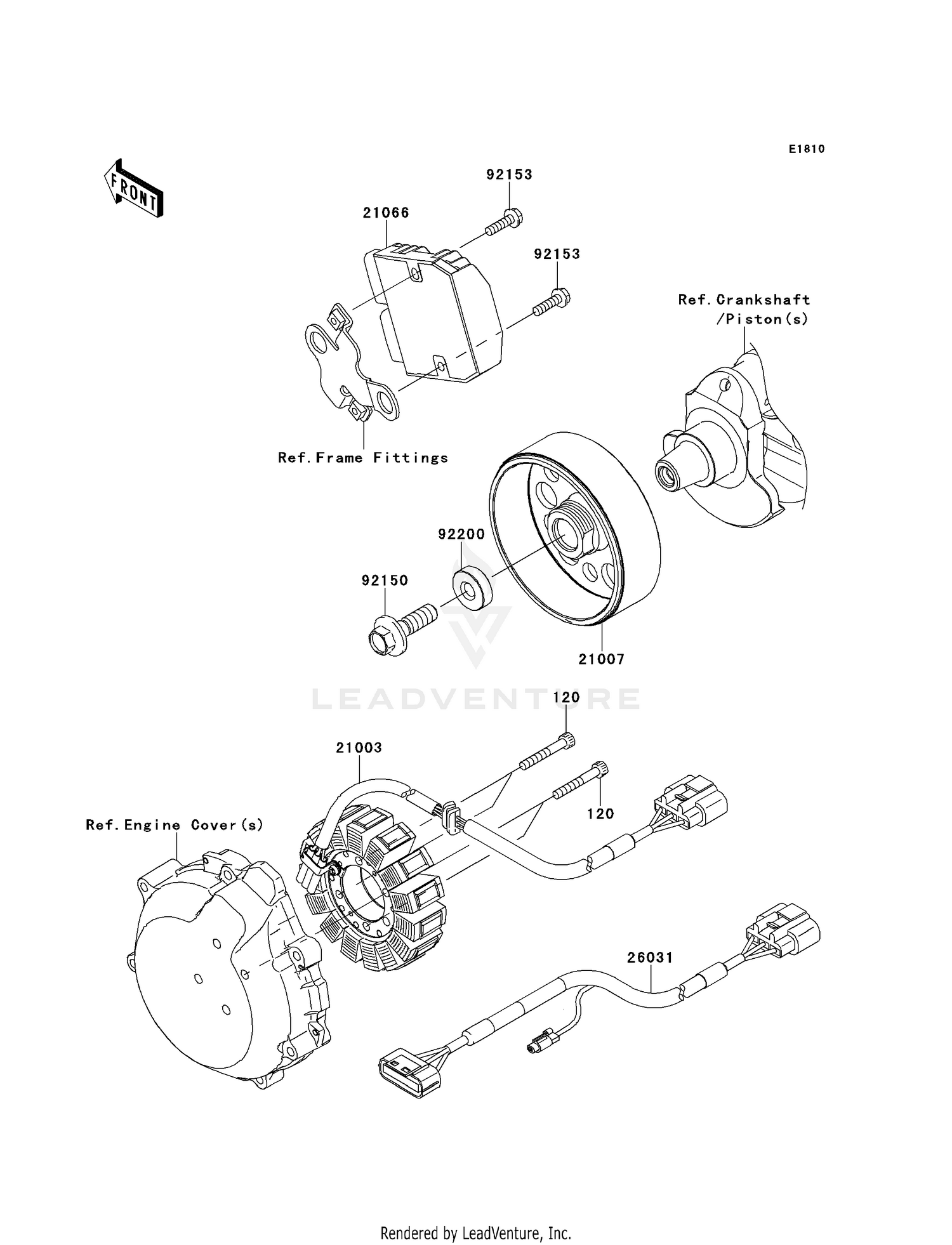 E1810

FRONT

92153

21066

92153

Ref.Crankshaft /Piston(s)

Ref.Frame Fittings

92200

92150

21007

LEADVENTURE

120

21003

120

Ref.Engine Cover(s)

26031

Rendered by LeadVenture, Inc.