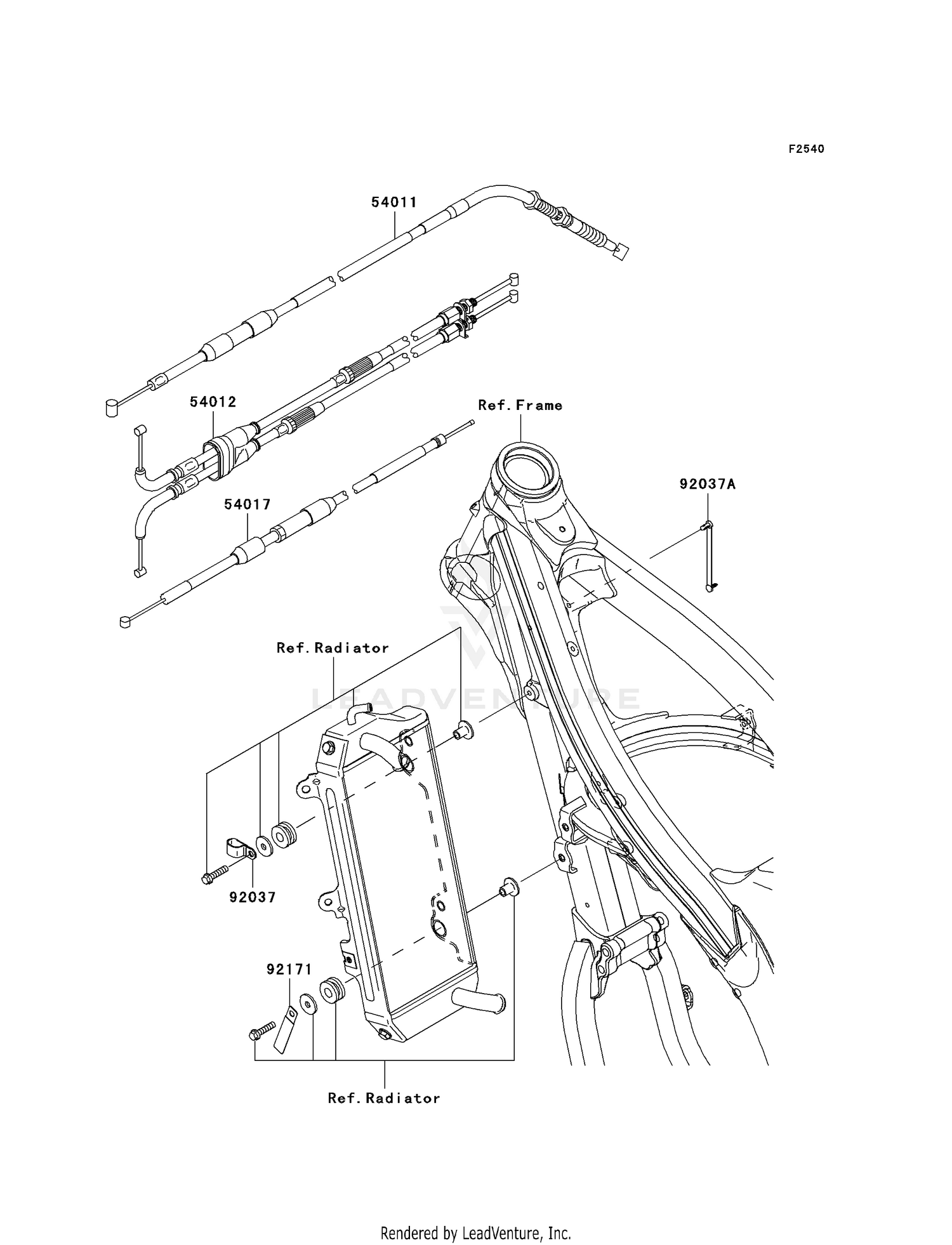 F2540

54011

54012

Ref.Frame

92037A

54017

Ref.Radiator

LEADVENTURE

92037

92171

Ref.Radiator

Rendered by LeadVenture, Inc.