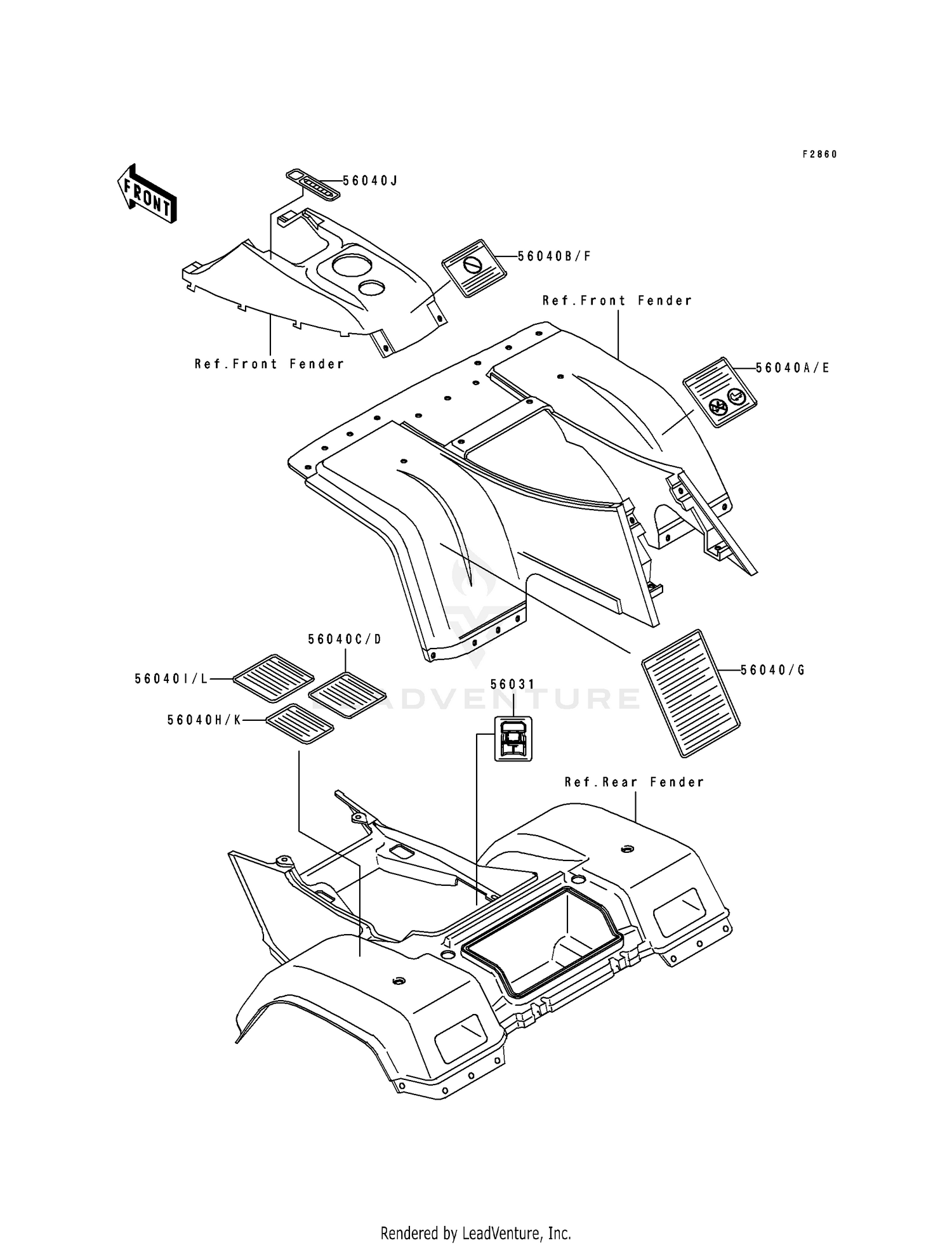 F2860

FRONT

56040J

56040B/F

Ref.Front Fender

Ref.Front Fender

56040A/E

56040C/D

56040I/L

56040H/K

56031

56040/G

LEADVENTURE

Ref.Rear Fender

Rendered by LeadVenture, Inc.