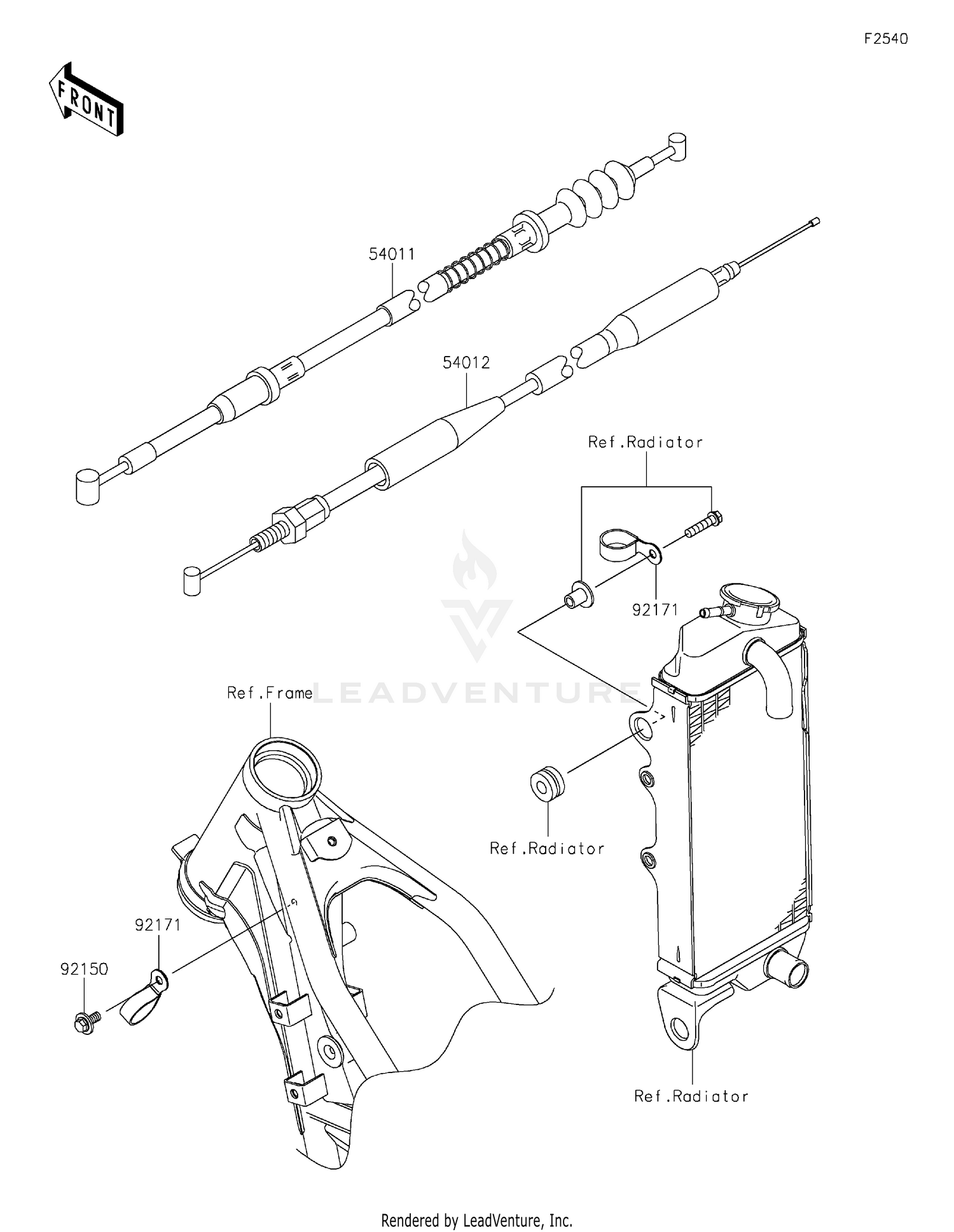 F2540

FRONT

54011

54012

Ref.Radiator

92171

LEADVENTURE

Ref.Frame

Ref.Radiator

92171

92150

Ref.Radiator

Rendered by LeadVenture, Inc.