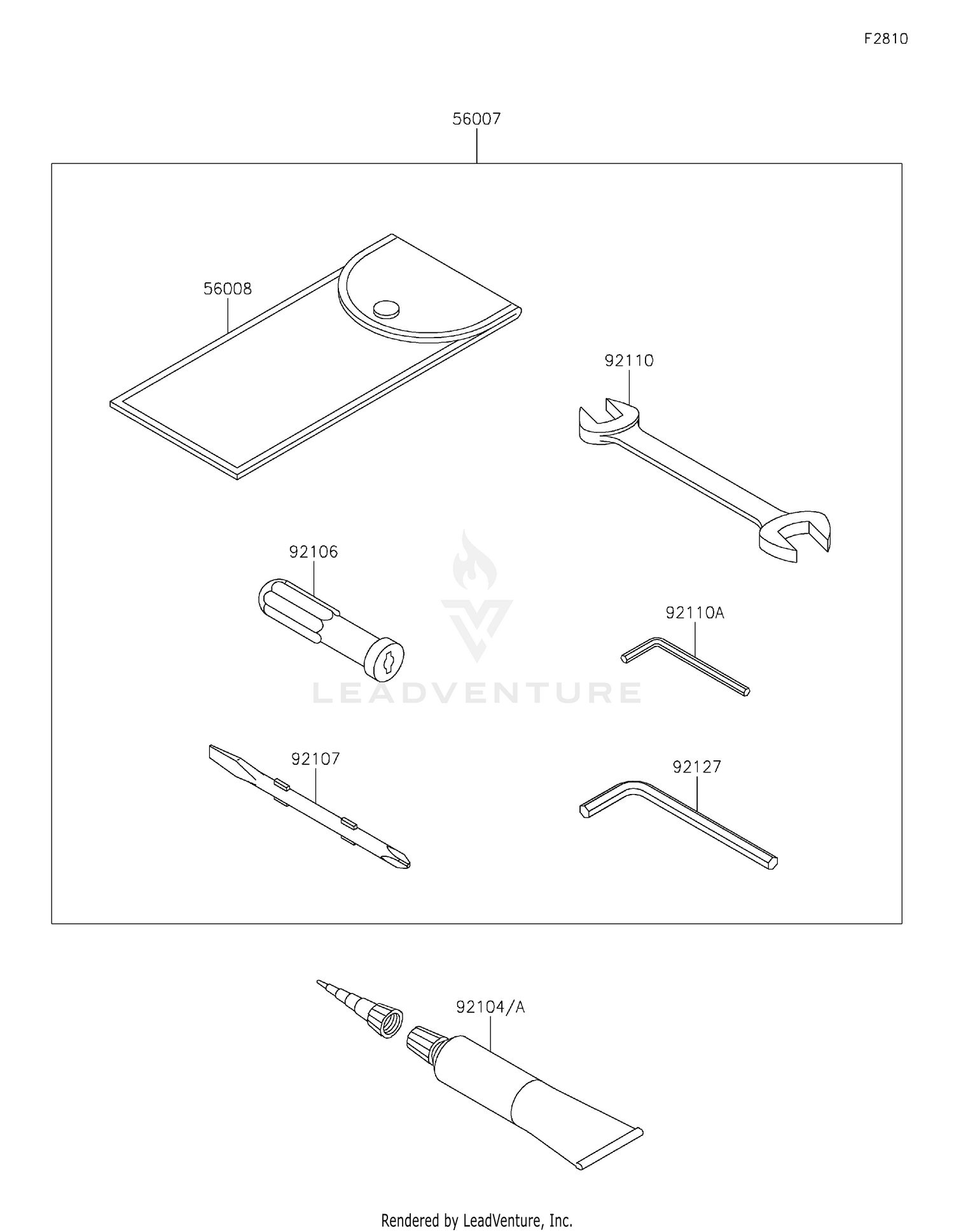 F2810

56007

56008

92110

92106

92110A

LEADVENTURE

92107

92127

92104/A

Rendered by LeadVenture, Inc.