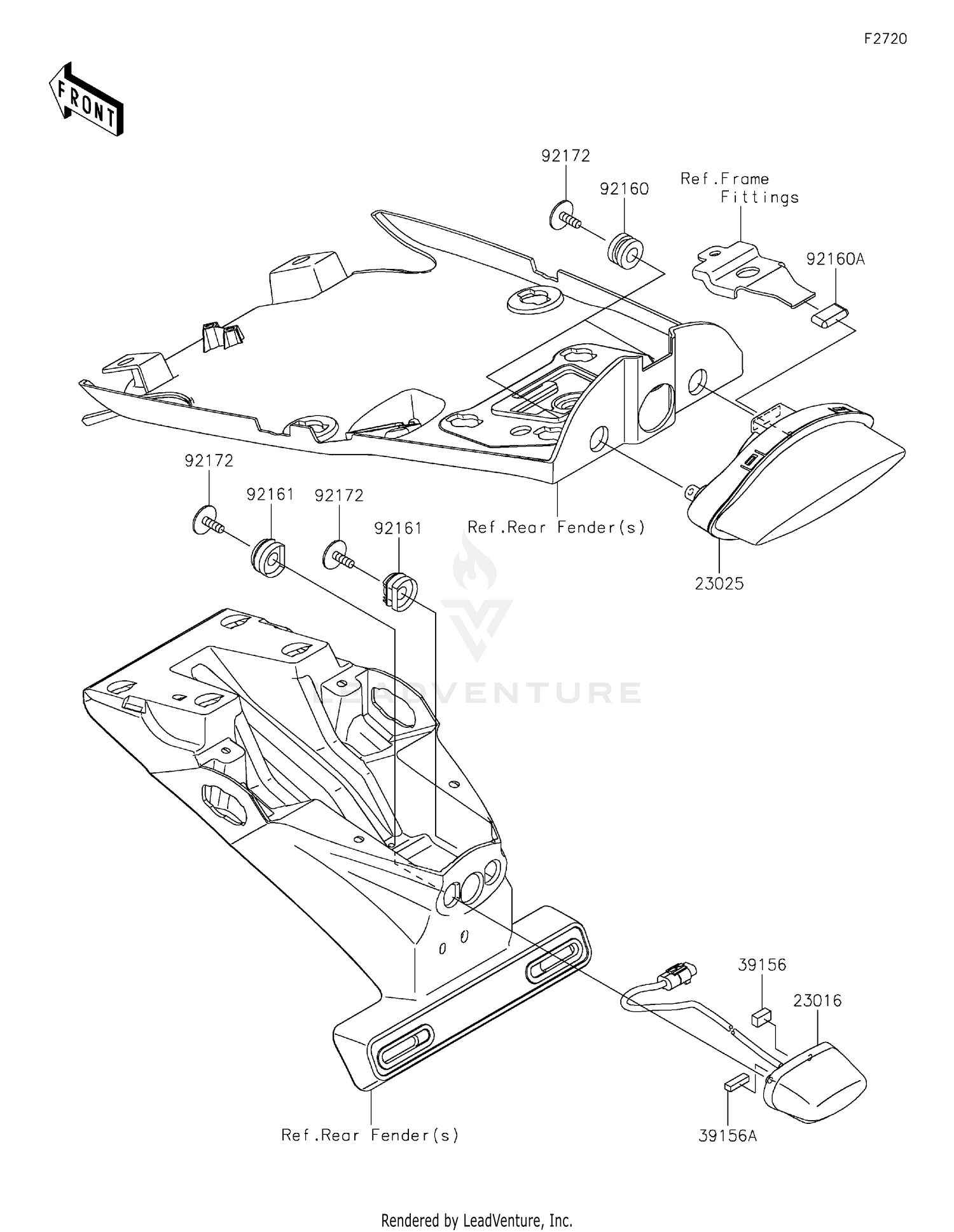 F2720

FRONT

92172

92160

Ref.Frame Fittings

92160A

92172

92161

92172

92161

Ref.Rear Fender(s)

23025

LEADVENTURE

39156

23016

39156A

Ref.Rear Fender(s)

Rendered by LeadVenture, Inc.