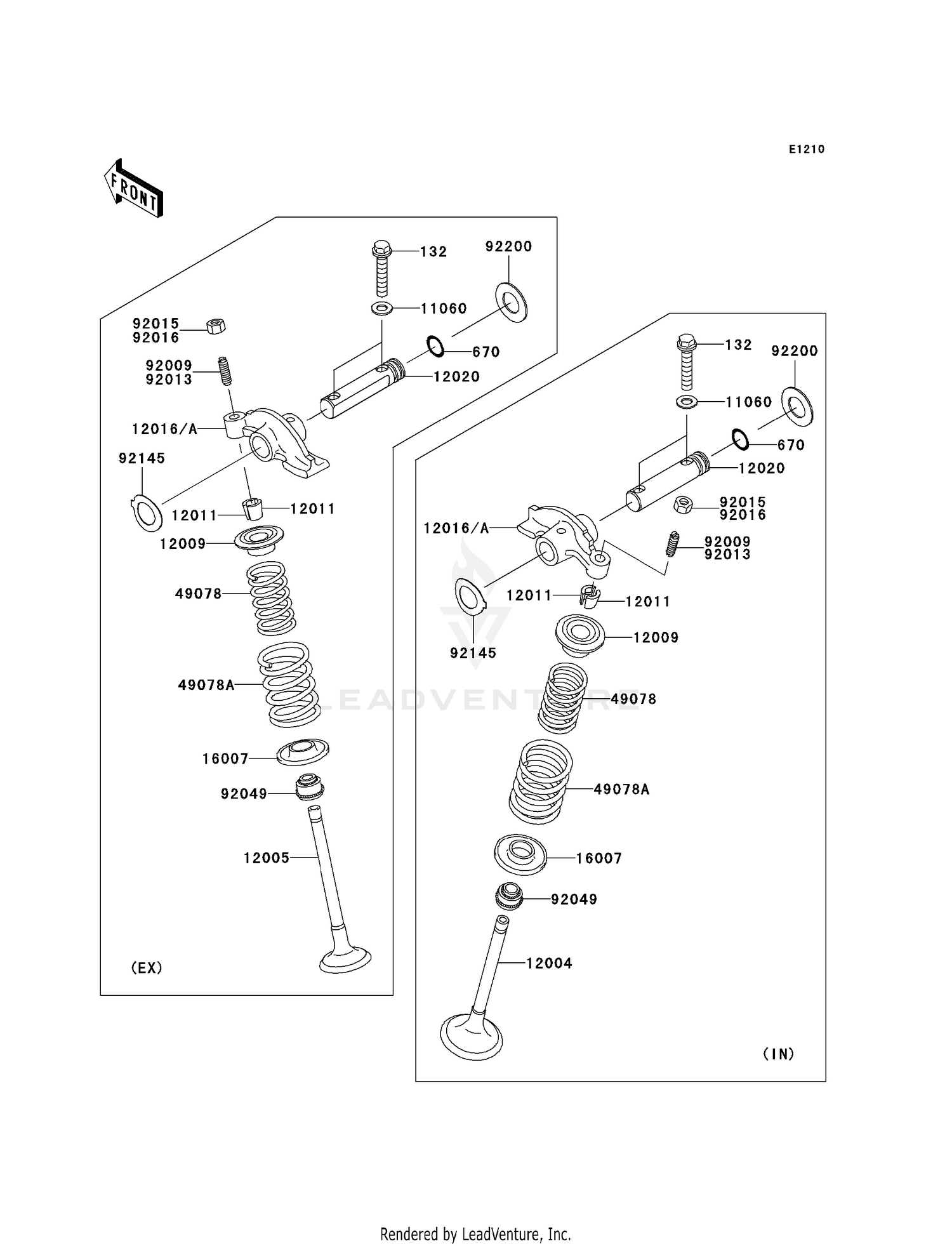 E1210

FRONT

132
92200
11060
92015
92016
670
92009
92013
12020
12016/A
92145
12011
12011
12009
49078
49078A
16007
92049
12005
(EX)

132
92200
11060
670
12020
92015
92016
12016/A
92009
92013
12011
12011
92145
12009
49078
49078A
16007
92049
12004
(IN)

LEADVENTURE

Rendered by LeadVenture, Inc.