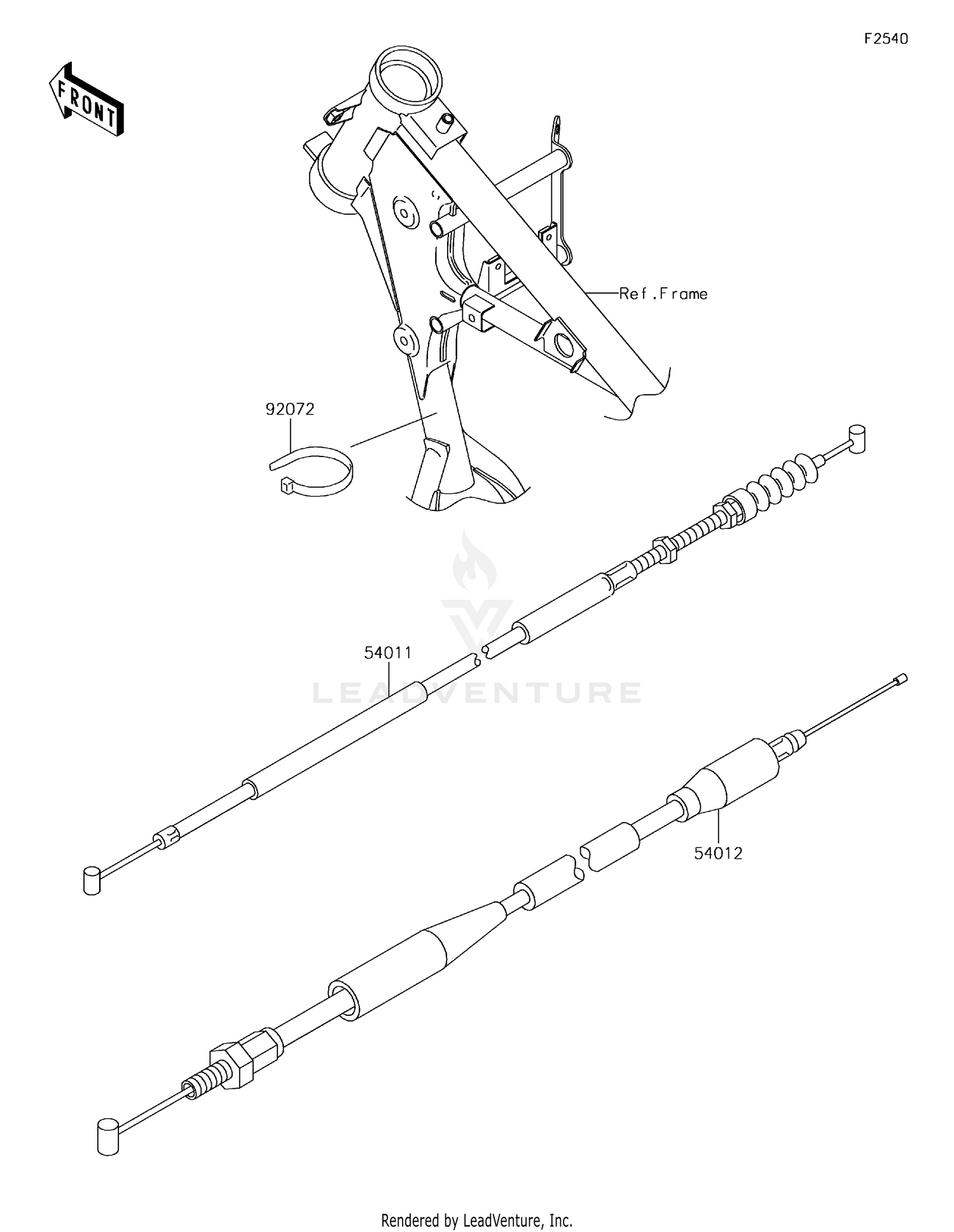 F2540

FRONT

Ref.Frame

92072

54011

LEADVENTURE

54012

Rendered by LeadVenture, Inc.