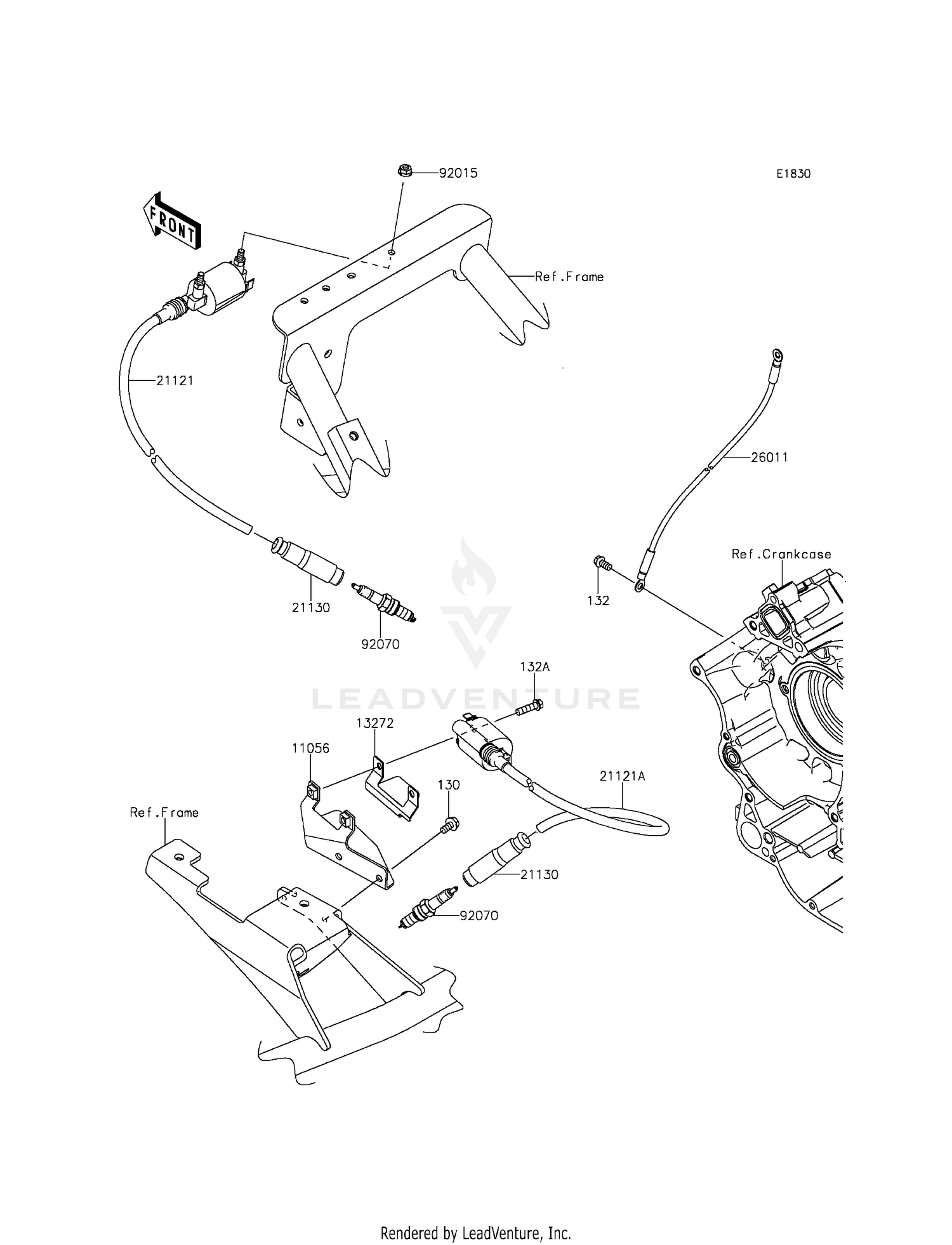 92015

E1830

FRONT

Ref.Frame

21121

26011

Ref.Crankcase

132

21130

92070

LEADVENTURE

132A

13272

11056

130

21121A

Ref.Frame

21130

92070

Rendered by LeadVenture, Inc.