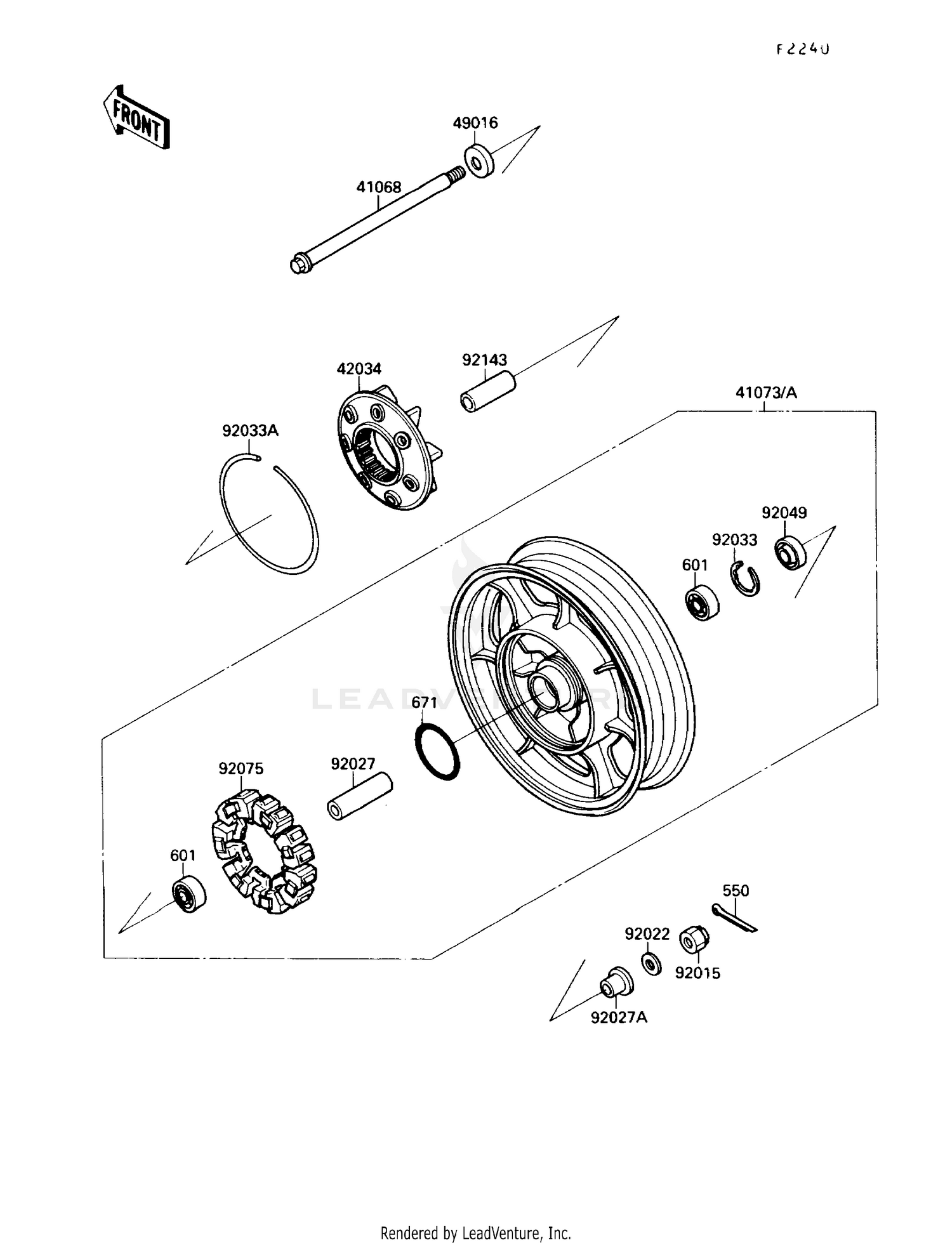 F2240

FRONT

49016

41068

42034

92143

41073/A

92033A

92049

92033

601

LEADVENTURE

671

92075

92027

601

550

92022

92015

92027A

Rendered by LeadVenture, Inc.