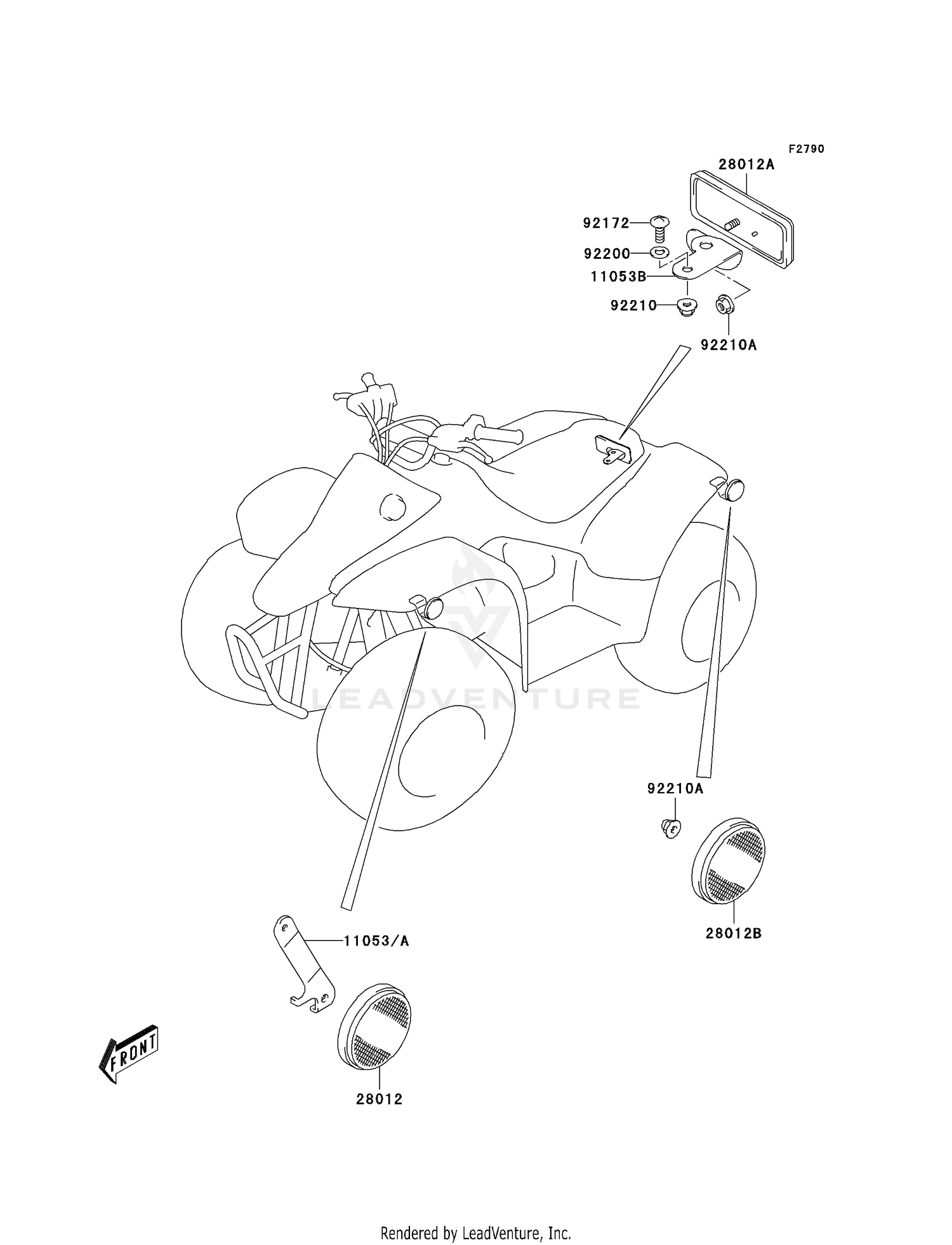 F2790

28012A

92172

92200

11053B

92210

92210A

LEADVENTURE

92210A

28012B

11053/A

FRONT

28012

Rendered by LeadVenture, Inc.