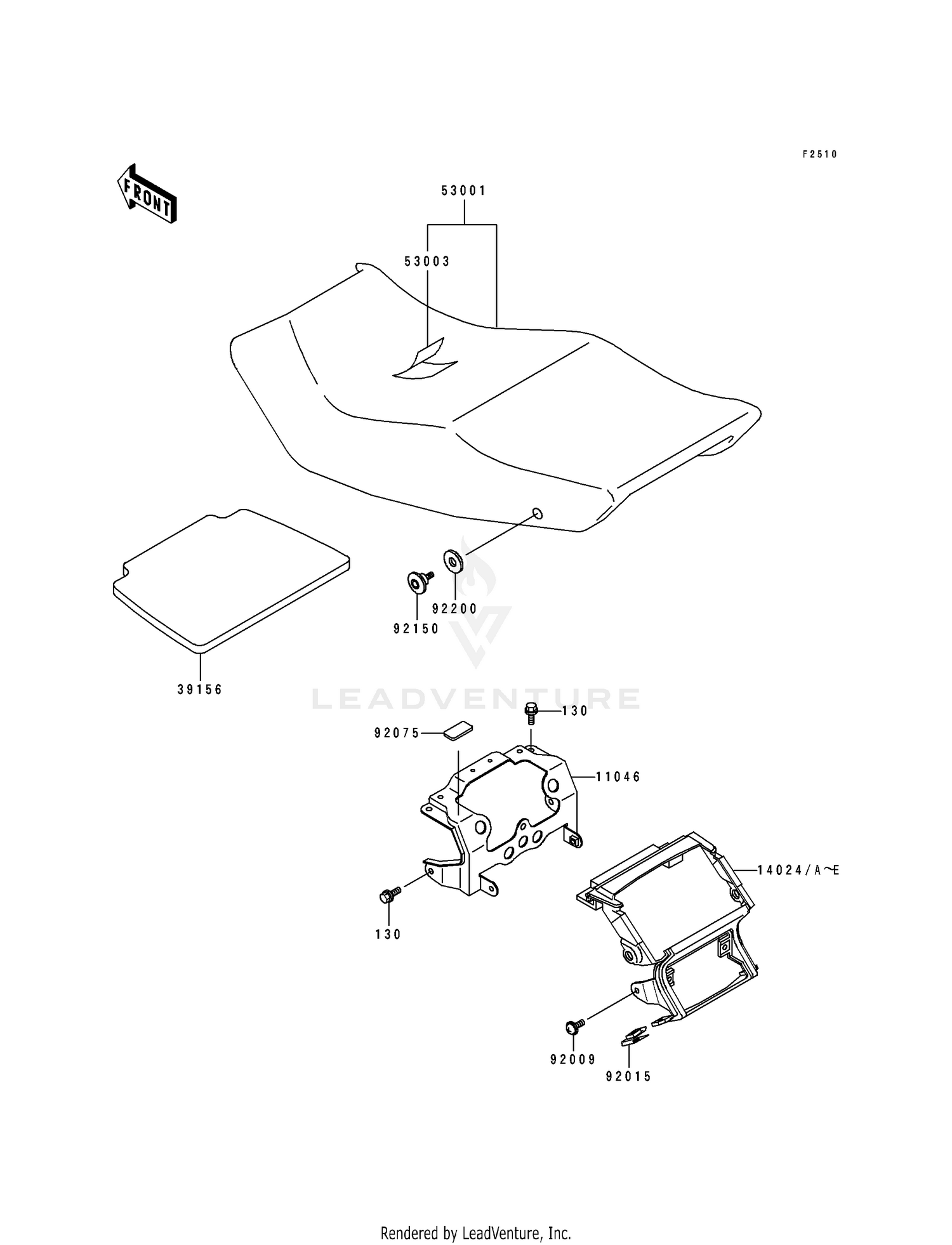 F2510

FRONT

53001

53003

92200

92150

39156

LEADVENTURE

130

92075

11046

14024/A~E

130

92009

92015

Rendered by LeadVenture, Inc.