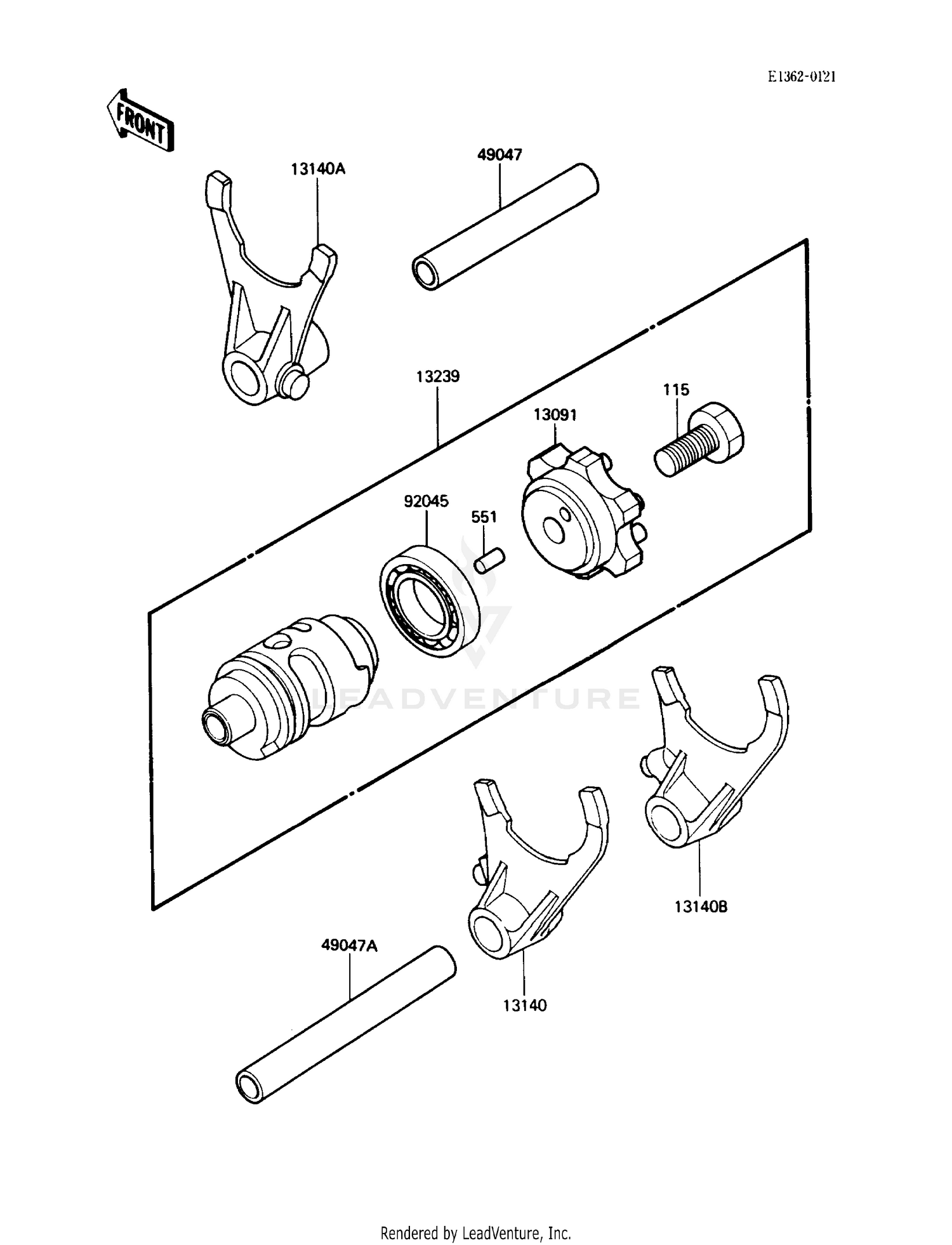 E1362-0121

FRONT

13140A

49047

13239

115

13091

92045

551

LEADVENTURE

13140B

49047A

13140

Rendered by LeadVenture, Inc.