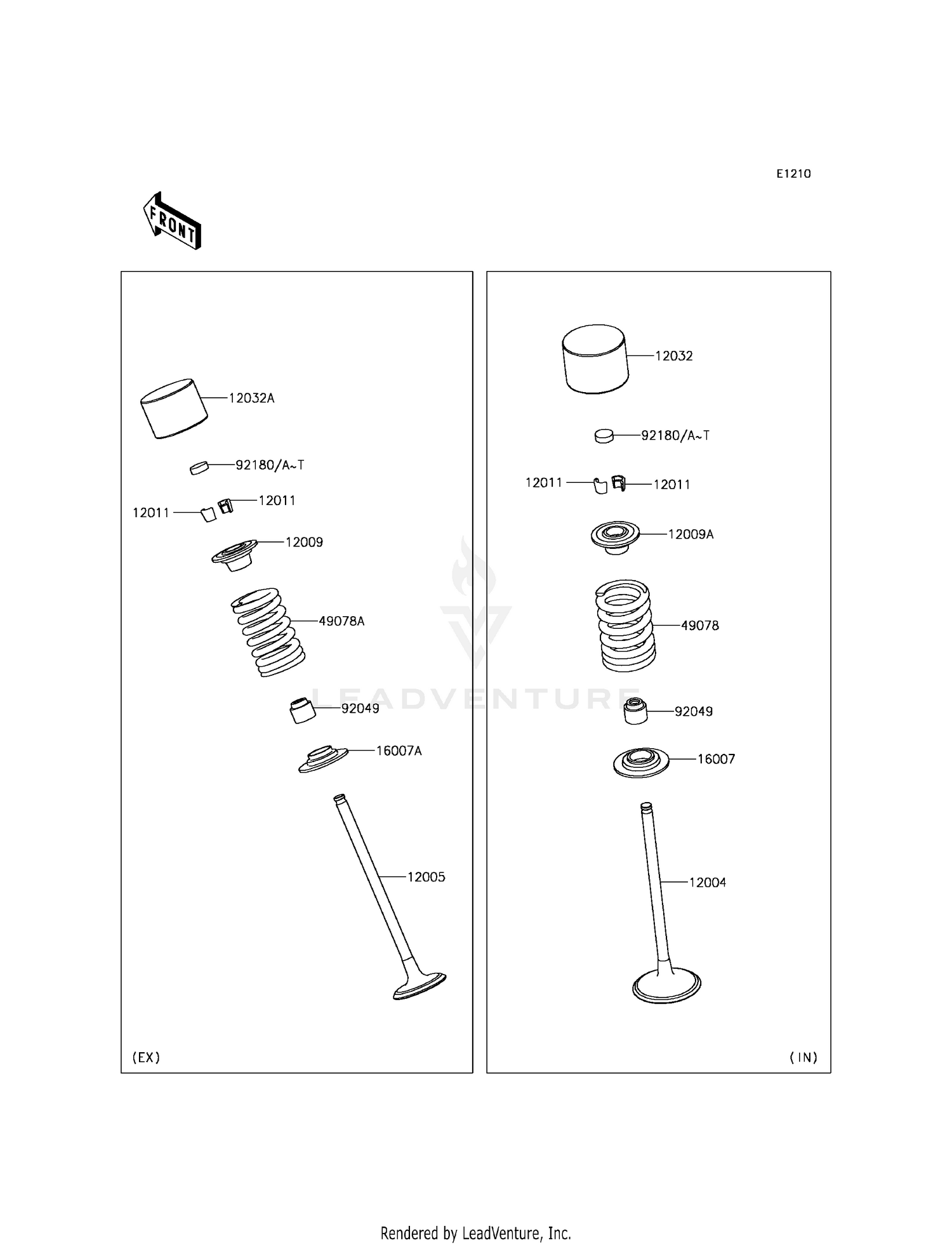 E1210

FRONT

12032A

92180/A~T

12011

12011

12009

49078A

92049

16007A

12005

(EX)

12032

92180/A~T

12011

12011

12009A

49078

92049

16007

12004

(IN)

LEADVENTURE

Rendered by LeadVenture, Inc.