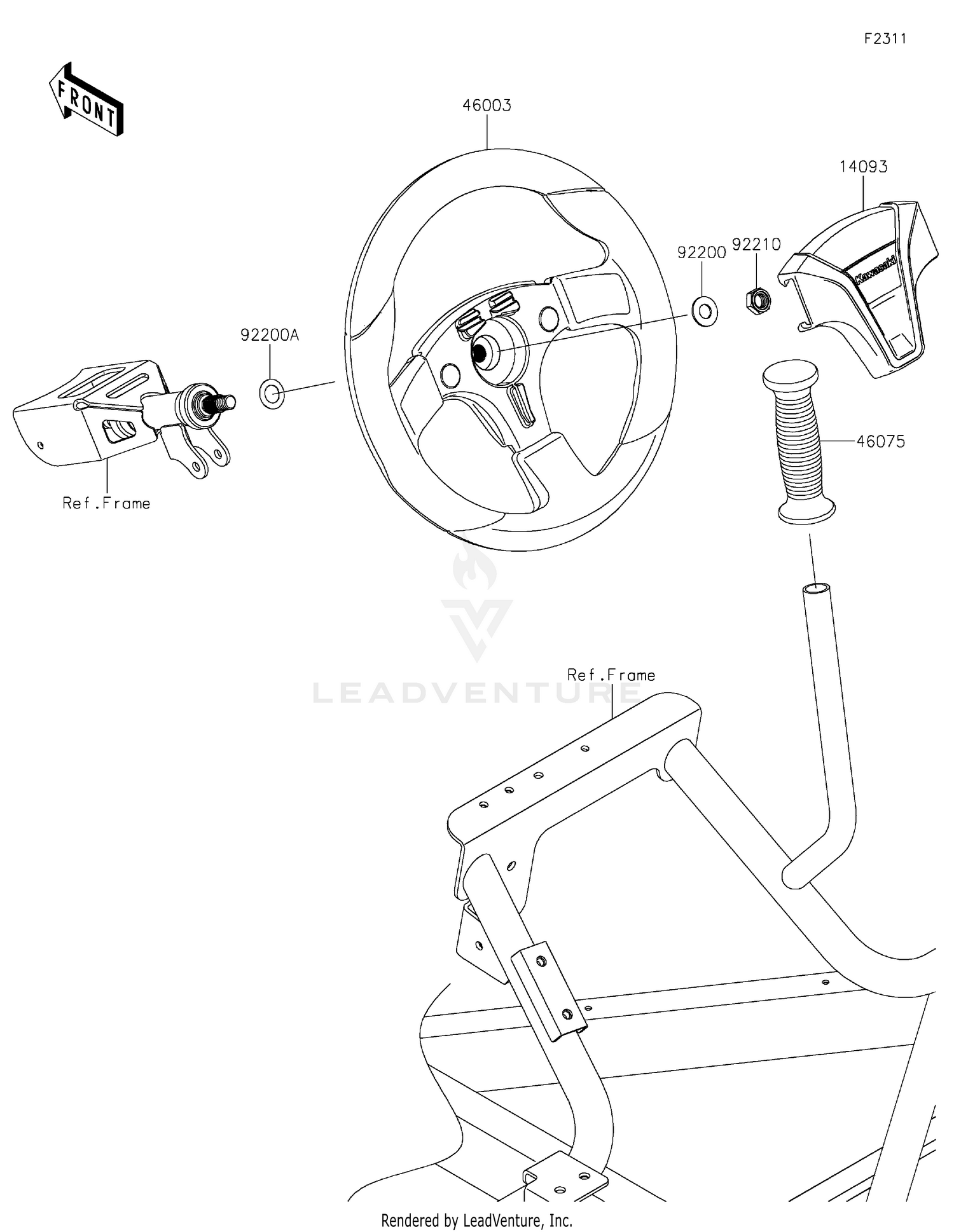 F2311

FRONT

46003

14093

92200

92210

Kawasaki

92200A

46075

Ref.Frame

LEADVENTURE

Ref.Frame

Rendered by LeadVenture, Inc.