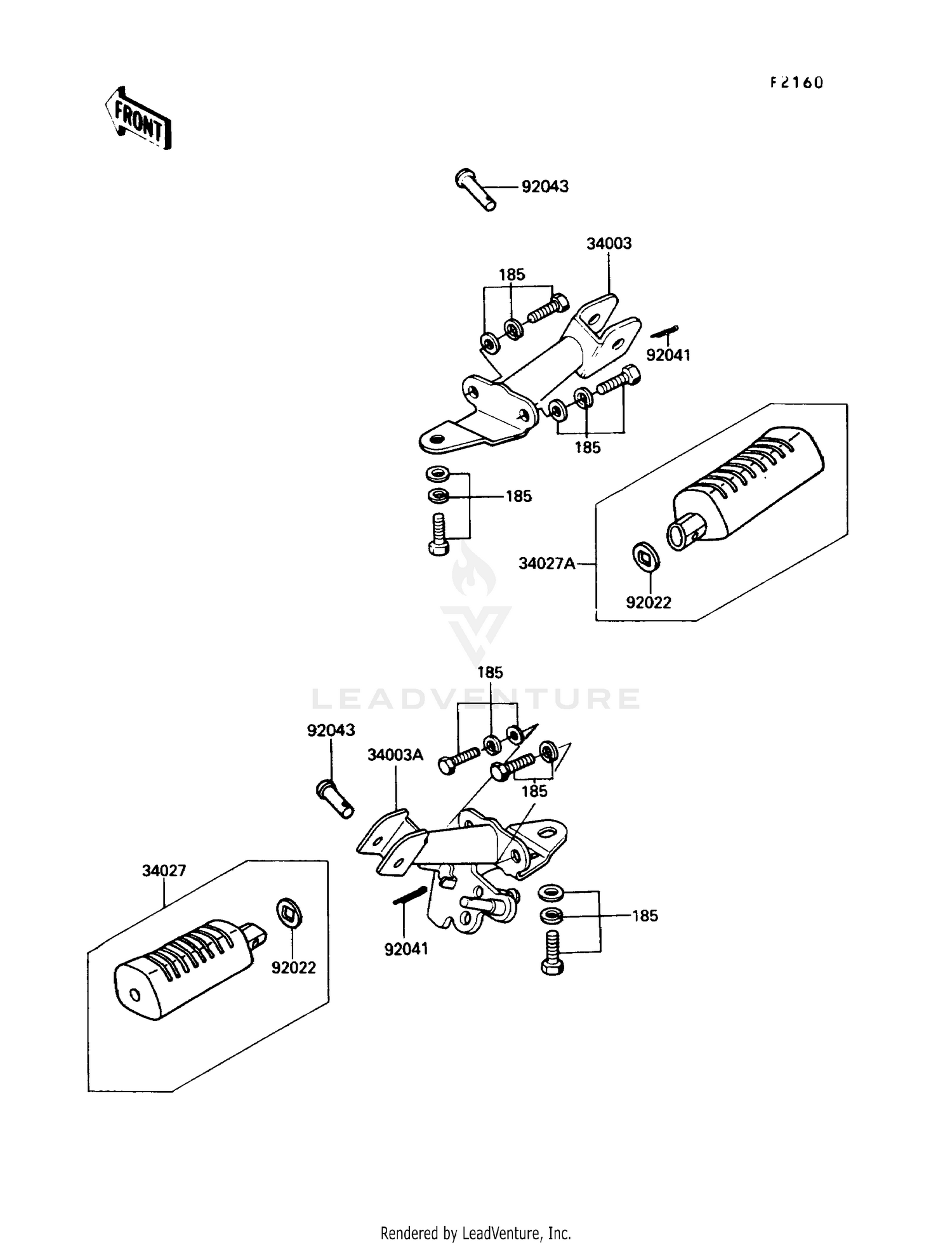 F2160

FRONT

92043

34003

185

92041

185

185

34027A

92022

LEADVENTURE

185

92043

34003A

185

34027

92022

92041

185

Rendered by LeadVenture, Inc.