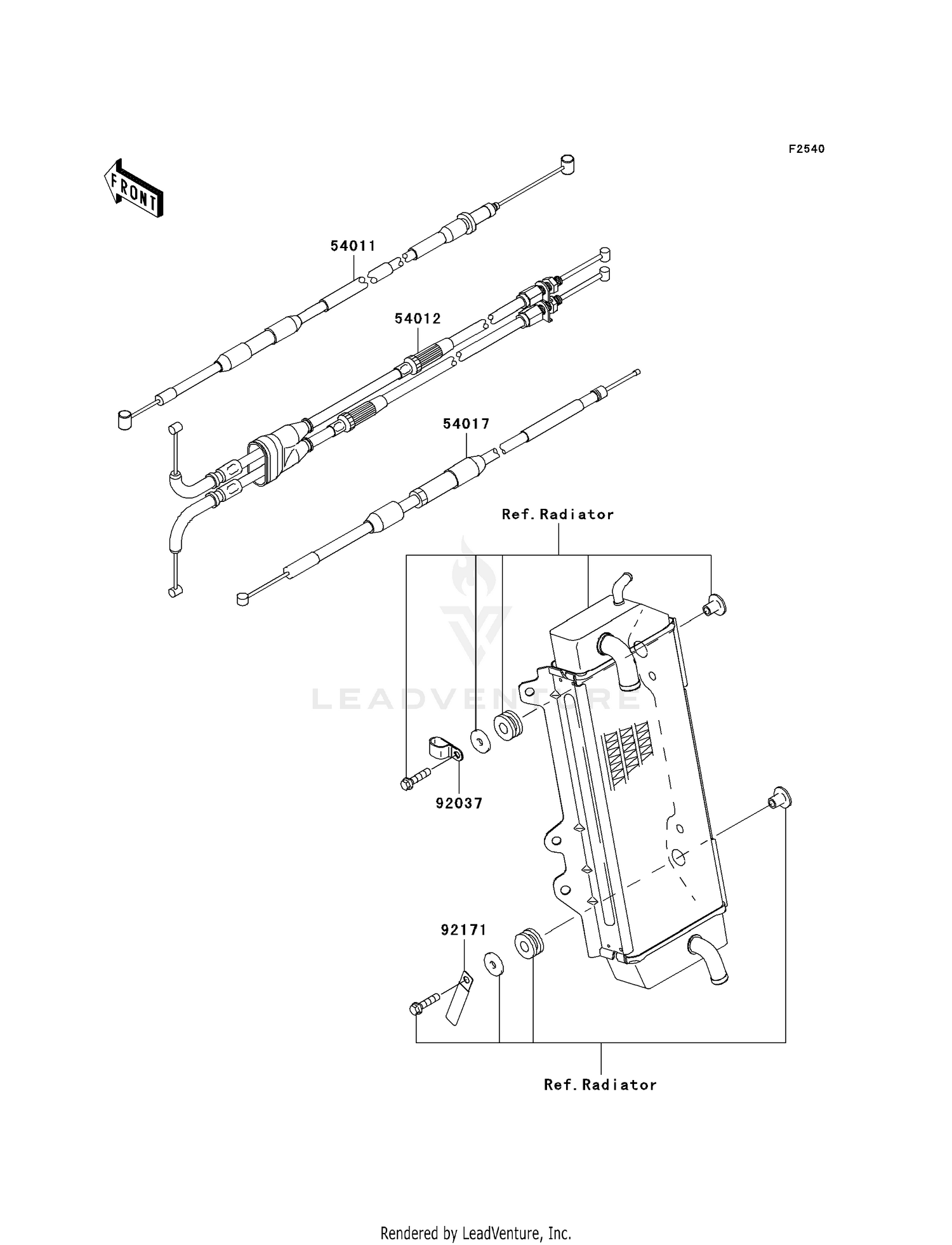 F2540

FRONT

54011

54012

54017

Ref. Radiator

LEADVENTURE

92037

92171

Ref. Radiator

Rendered by LeadVenture, Inc.