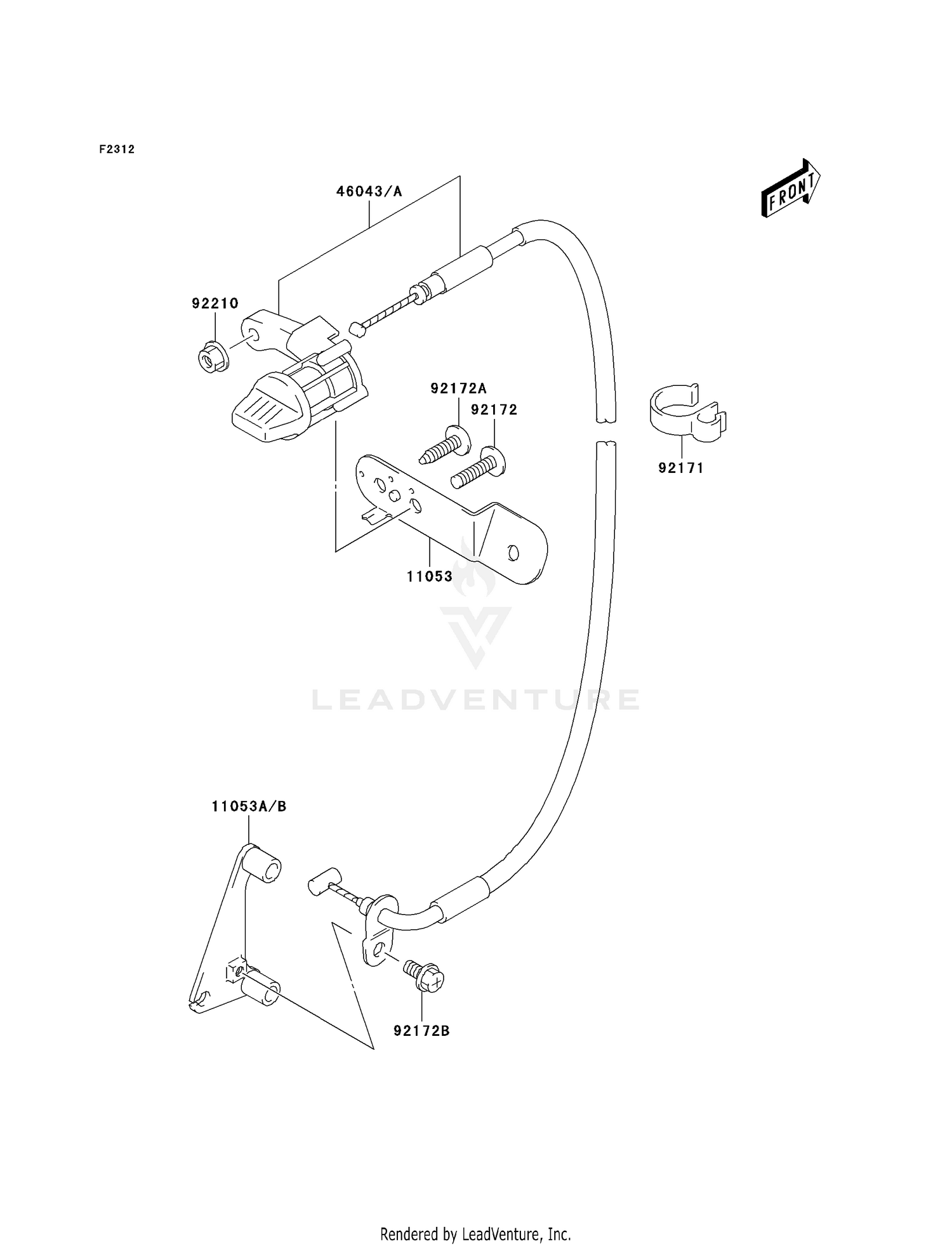 F2312

FRONT

46043/A

92210

92172A

92172

92171

11053

LEADVENTURE

11053A/B

92172B

Rendered by LeadVenture, Inc.