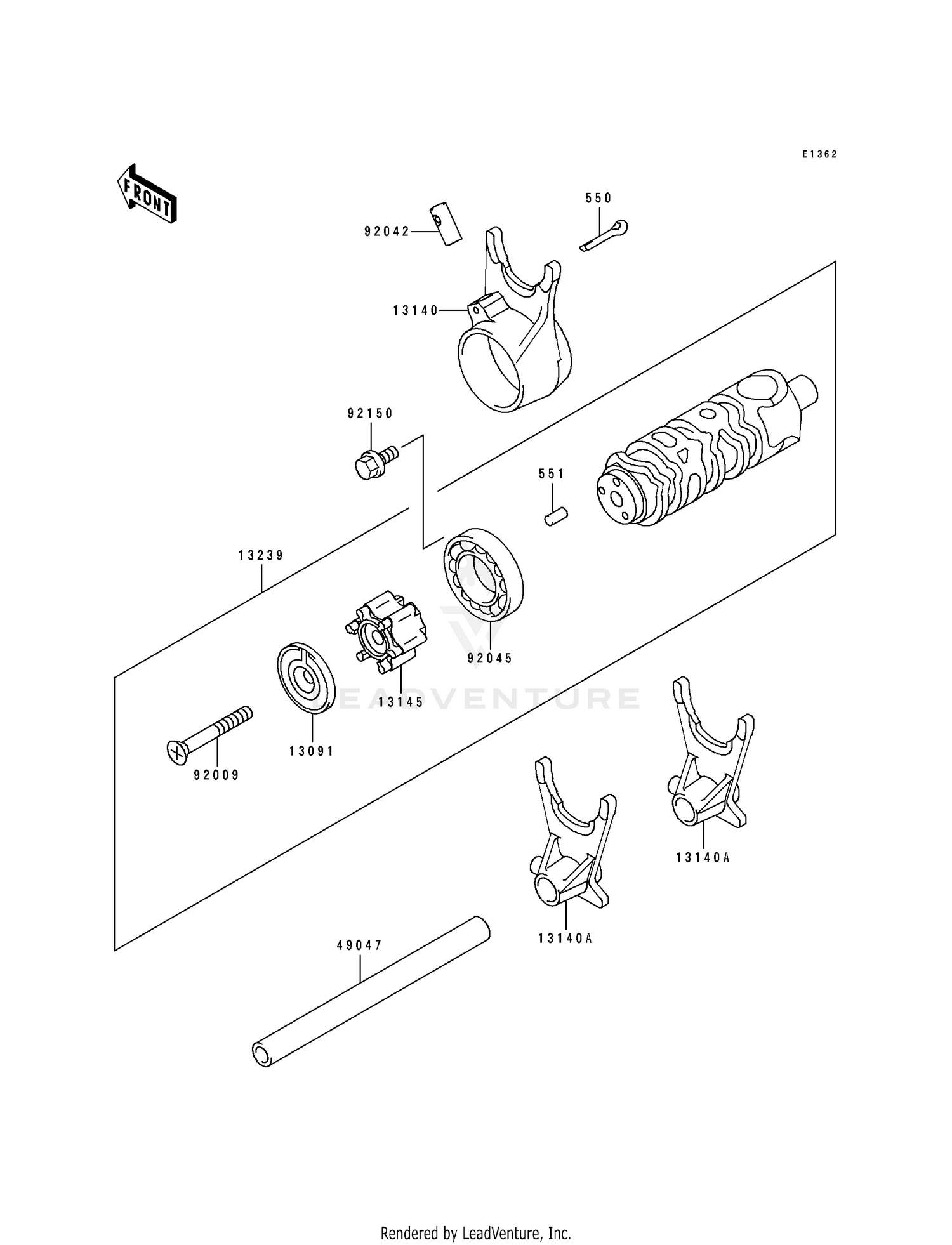 E1362

FRONT

550

92042

13140

92150

551

13239

92045

13145

LEADVENTURE

13091

92009

13140A

13140A

49047

Rendered by LeadVenture, Inc.