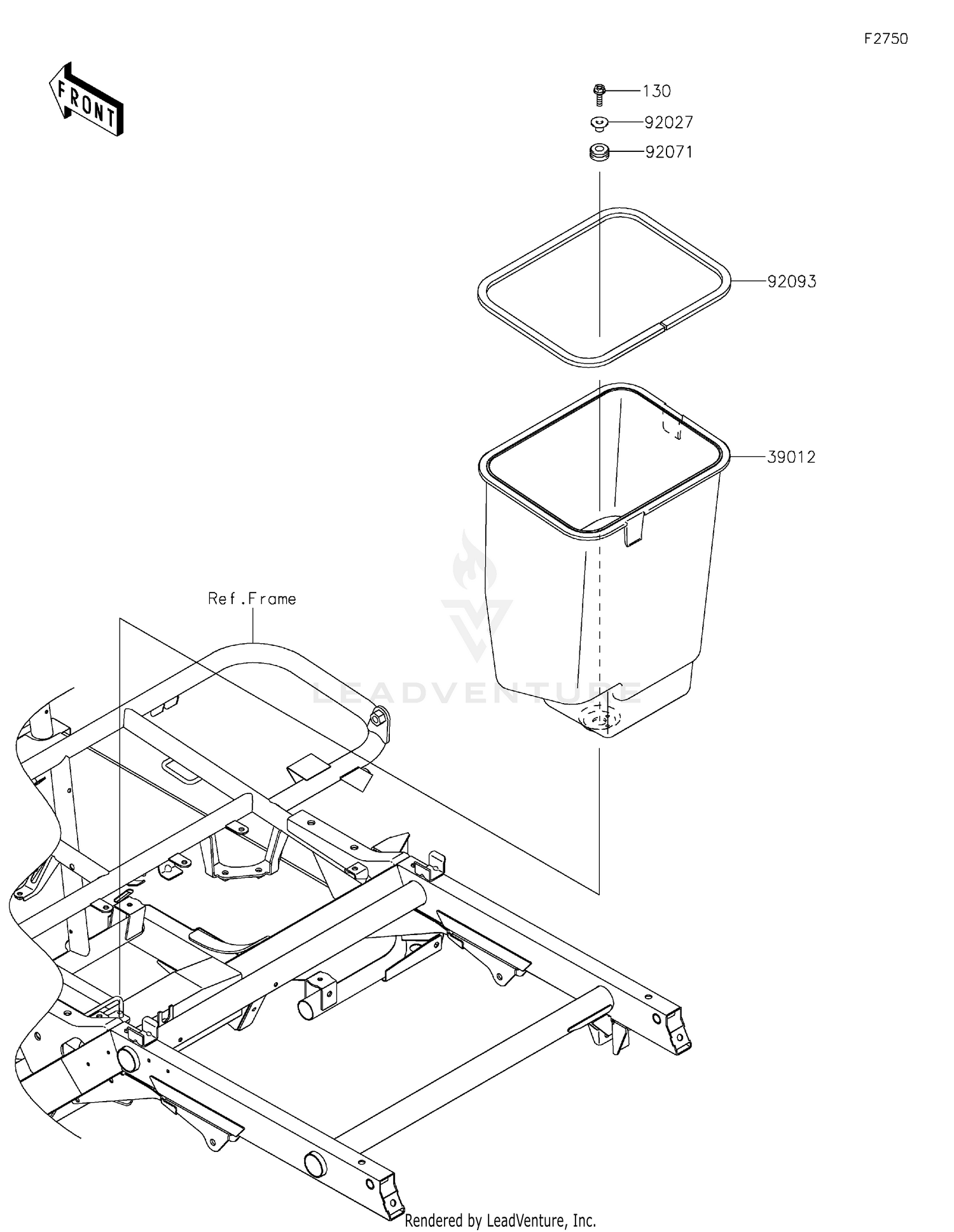 F2750

FRONT

130

92027

92071

92093

39012

Ref.Frame

LEADVENTURE

Rendered by LeadVenture, Inc.