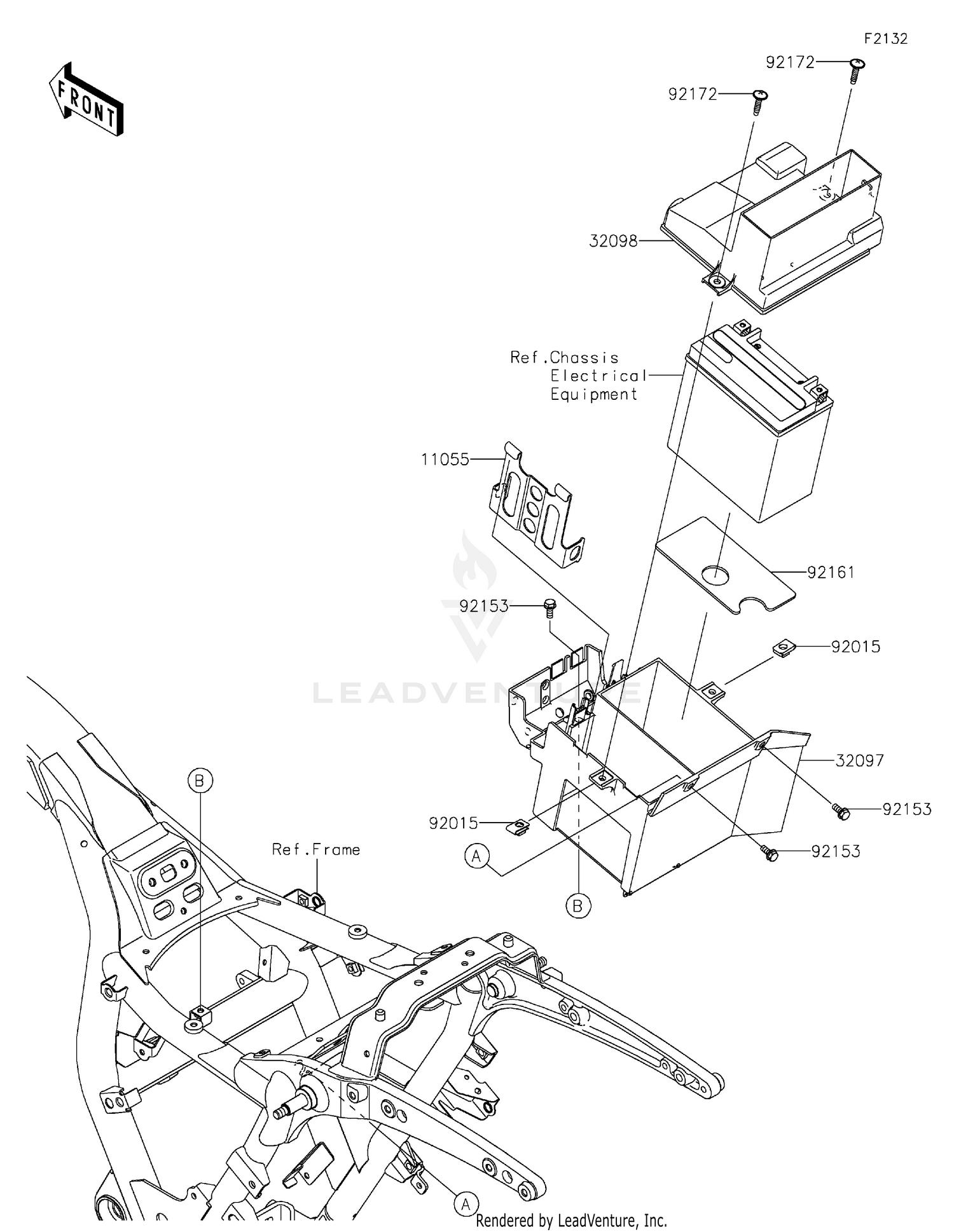 F2132

FRONT

92172
92172
32098
Ref.Chassis Electrical Equipment
11055
92161
92153
92015
LEADVENTURE
32097
92153
92015
92153
A
B
B
Ref.Frame
A
Rendered by LeadVenture, Inc.