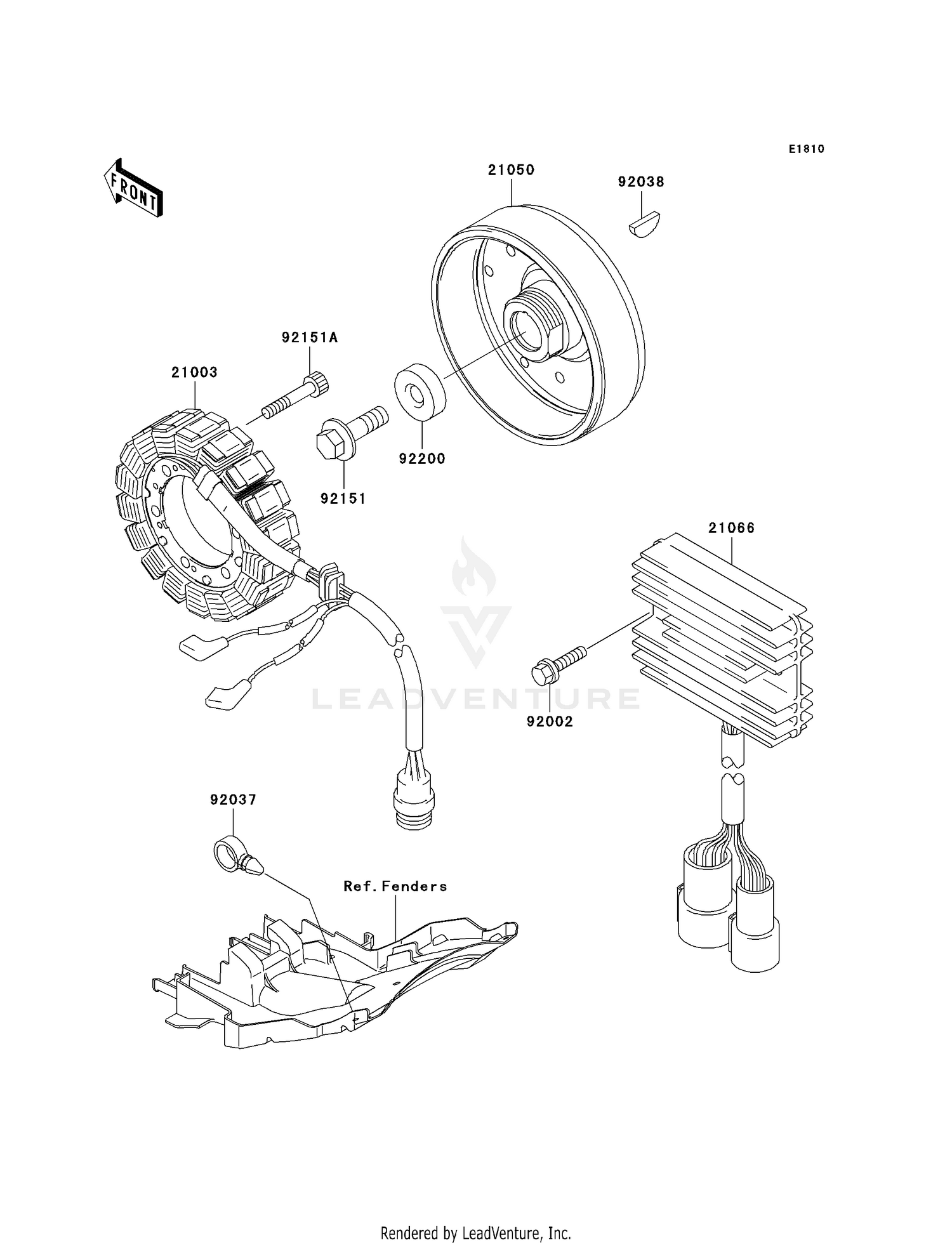 E1810

FRONT

21050

92038

92151A

21003

92200

92151

21066

LEADVENTURE

92002

92037

Ref. Fenders

Rendered by LeadVenture, Inc.