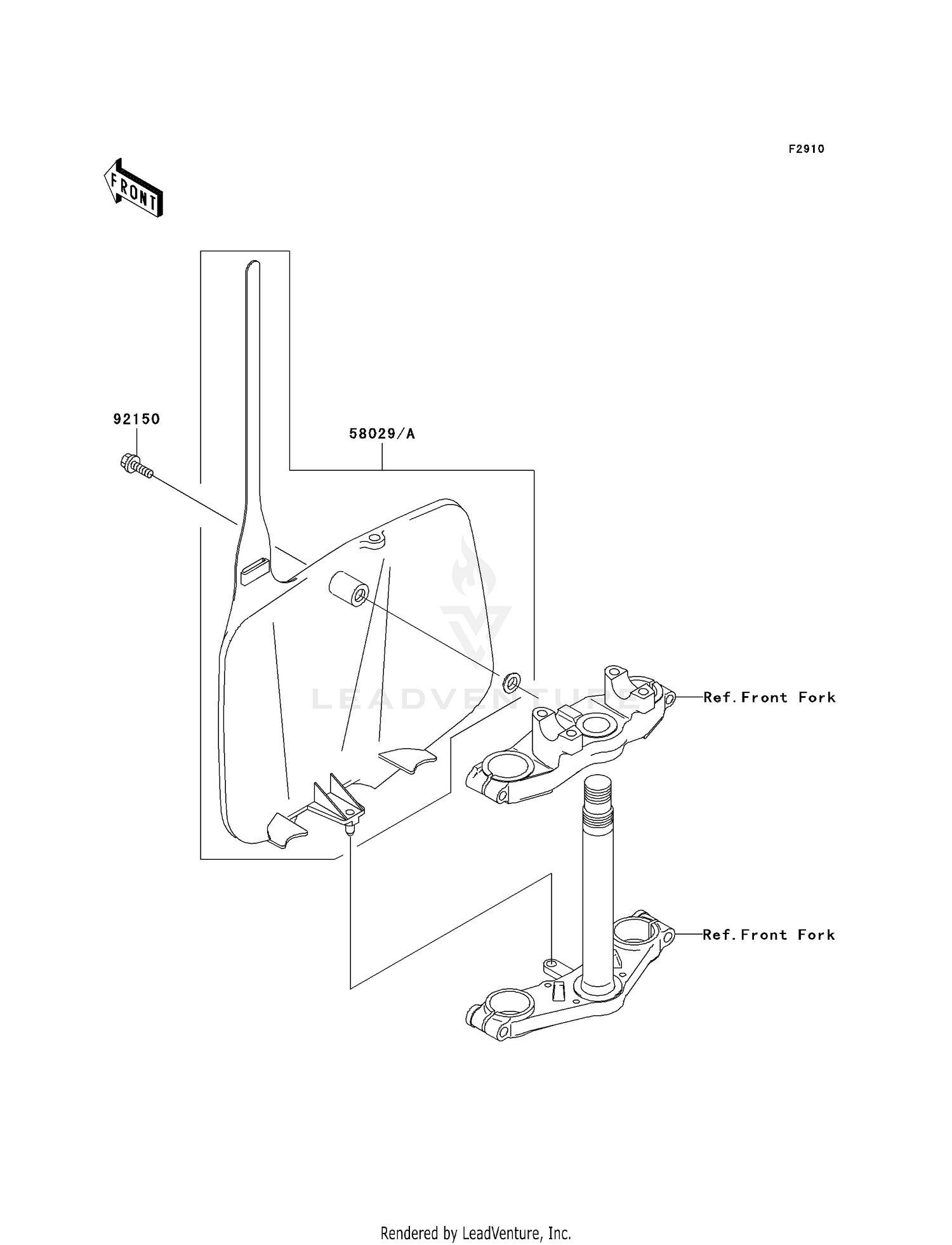 F2910

FRONT

92150

58029/A

LEADVENTURE

Ref.Front Fork

Ref.Front Fork

Rendered by LeadVenture, Inc.