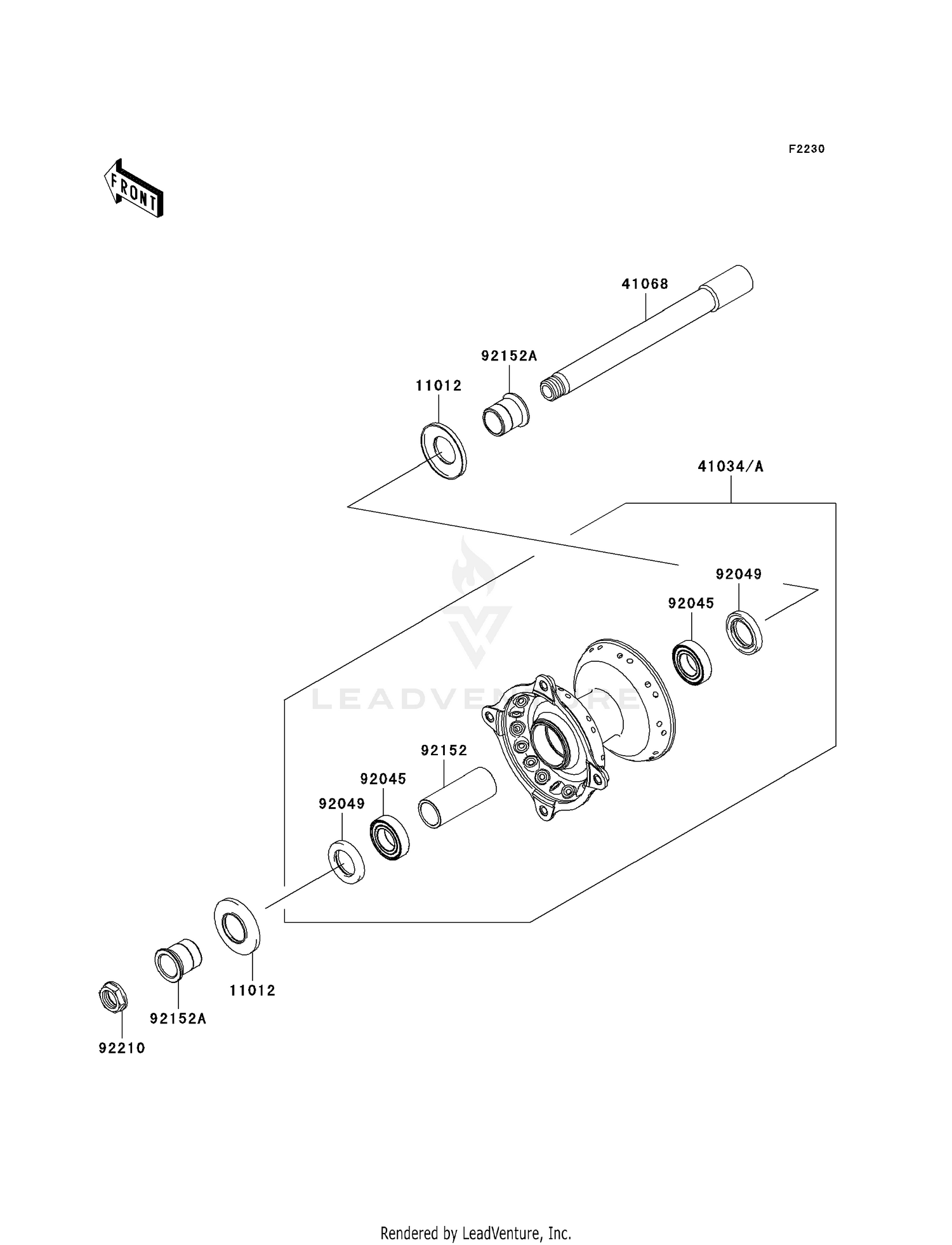 F2230

FRONT

41068

92152A

11012

41034/A

92049

92045

LEADVENTURE

92152

92045

92049

11012

92152A

92210

Rendered by LeadVenture, Inc.