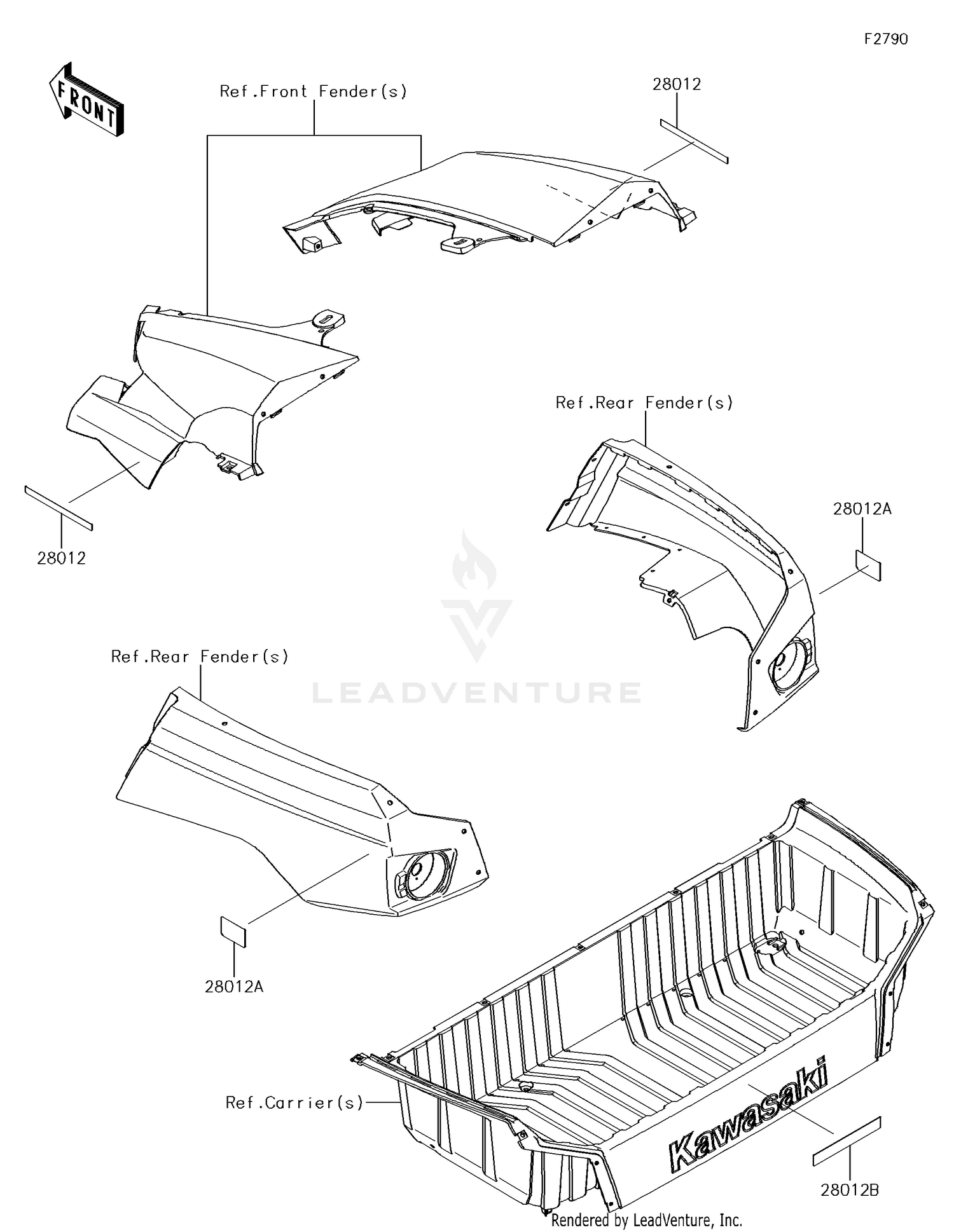 F2790

FRONT

Ref.Front Fender(s)

28012

28012

Ref.Rear Fender(s)

28012A

LEADVENTURE

Ref.Rear Fender(s)

28012A

Ref.Carrier(s)

Kawasaki

28012B

Rendered by LeadVenture, Inc.